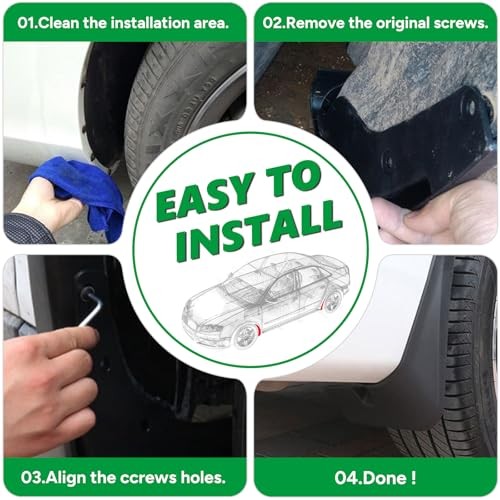 01.Clean the installation area.

02.Remove the original screws.

EASY TO INSTALL

03.Align the ccrews holes.

04.Done !