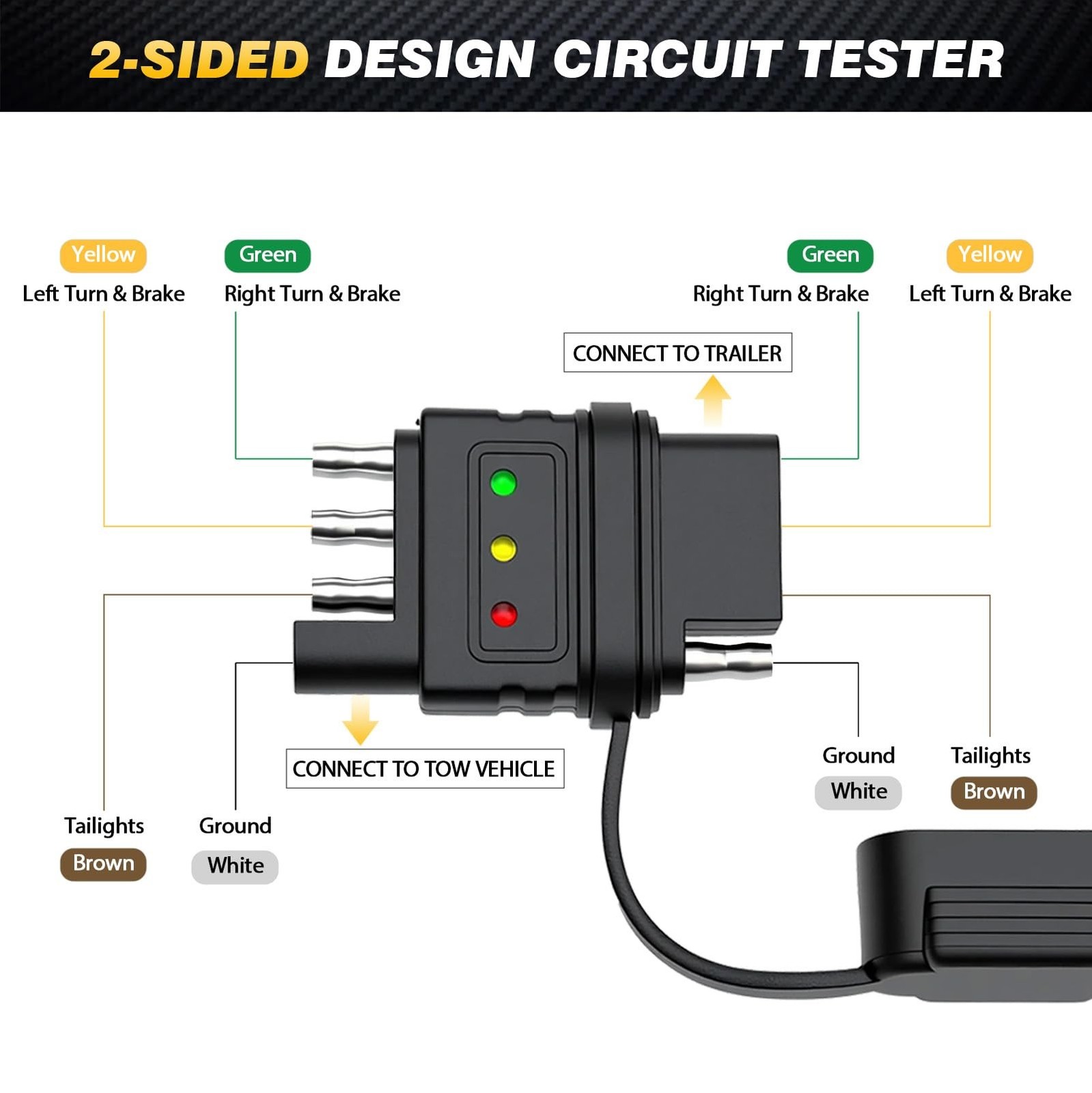 2-SIDED DESIGN CIRCUIT TESTER

Yellow
Left Turn & Brake

Green
Right Turn & Brake

Green
Right Turn & Brake

Yellow
Left Turn & Brake

CONNECT TO TRAILER

CONNECT TO TOW VEHICLE

Ground
White

Tailights
Brown

Tailights
Brown

Ground
White