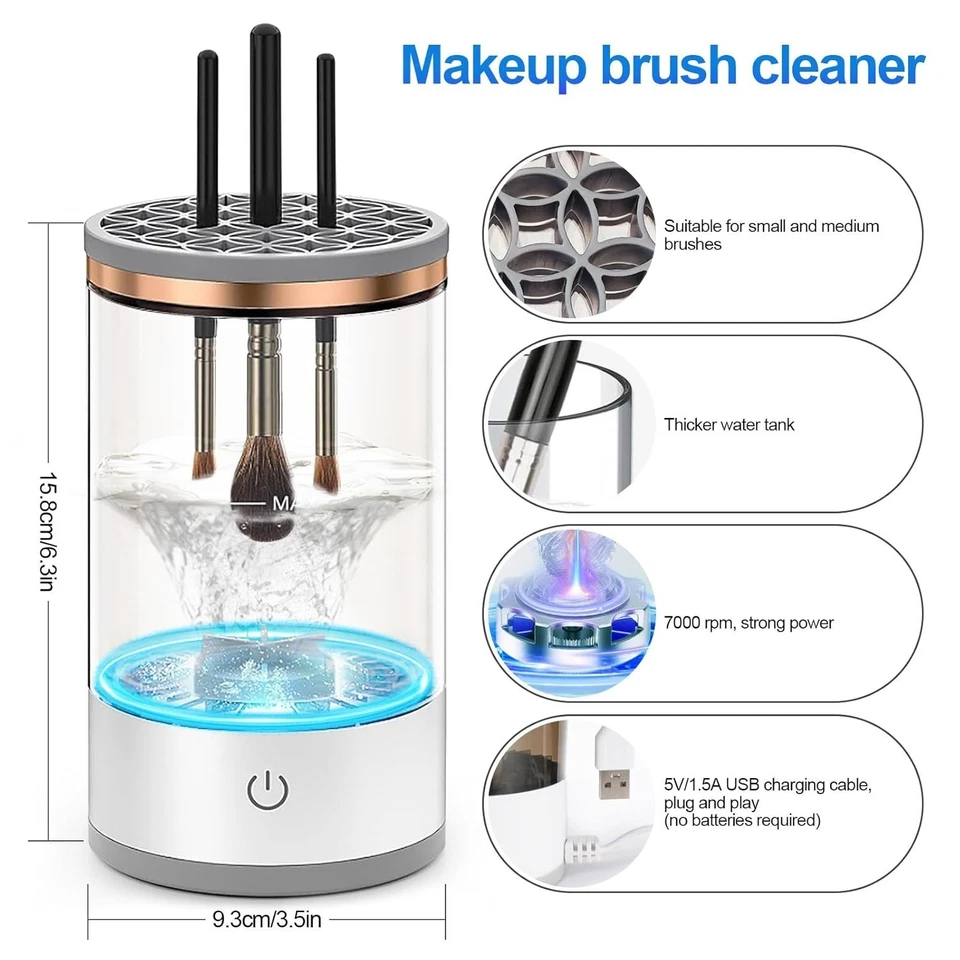 Makeup brush cleaner

15.8cm/6.3in

MA

9.3cm/3.5in

Suitable for small and medium brushes

Thicker water tank

7000 rpm, strong power

5V/1.5A USB charging cable, plug and play (no batteries required)