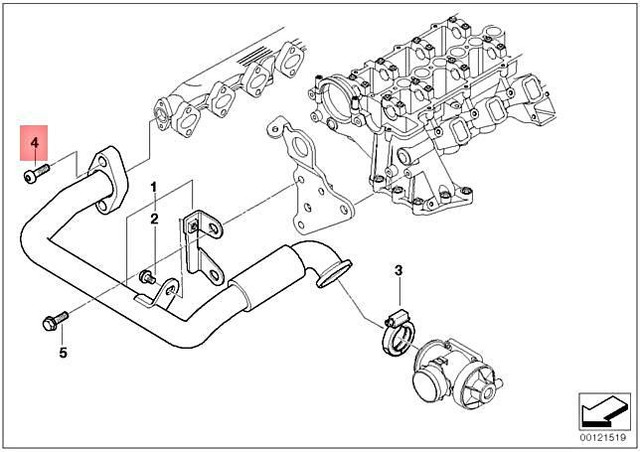 4
1
2
3
5
00121519