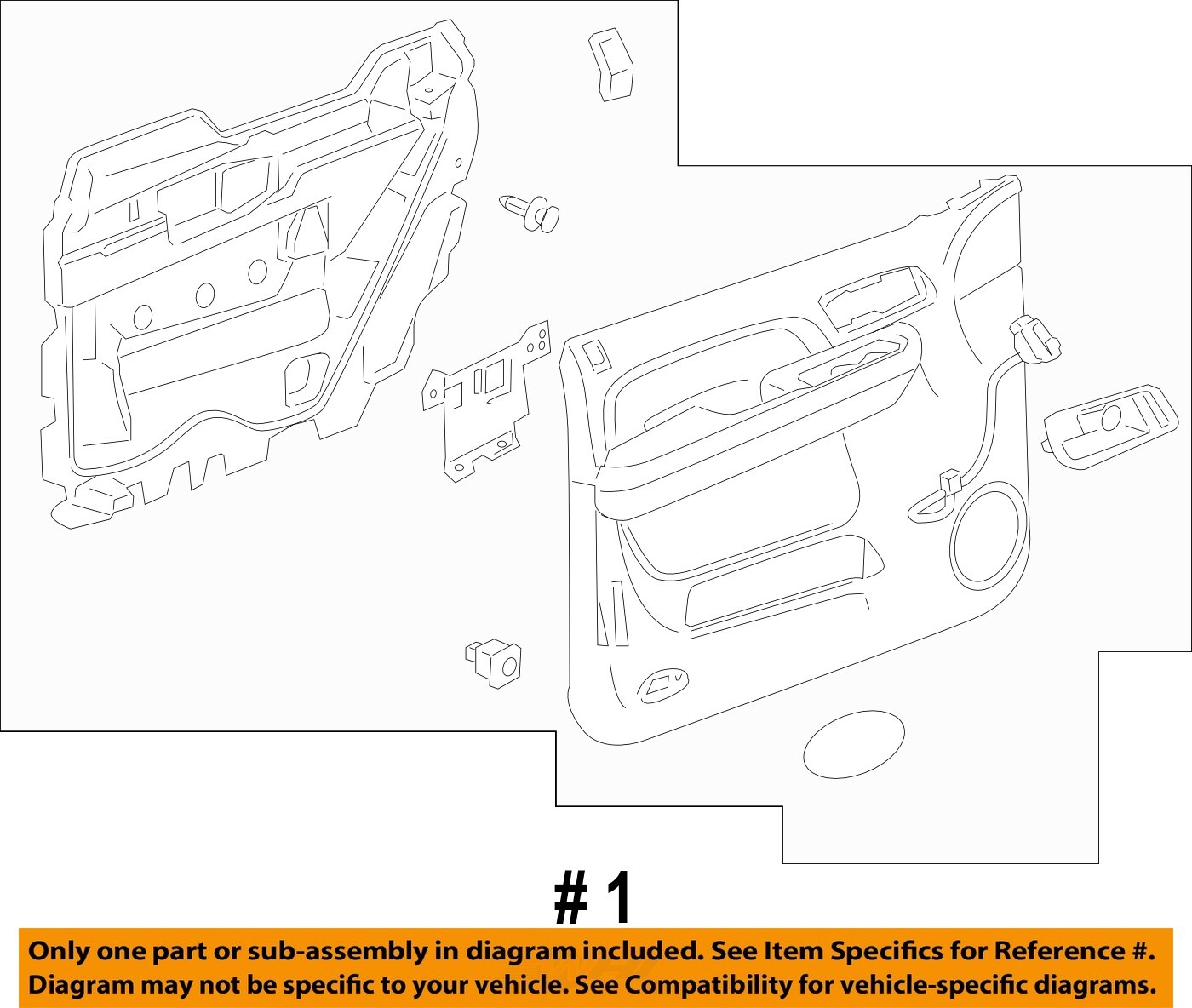 # 1

Only one part or sub-assembly in diagram included. See Item Specifics for Reference #.
Diagram may not be specific to your vehicle. See Compatibility for vehicle-specific diagrams.