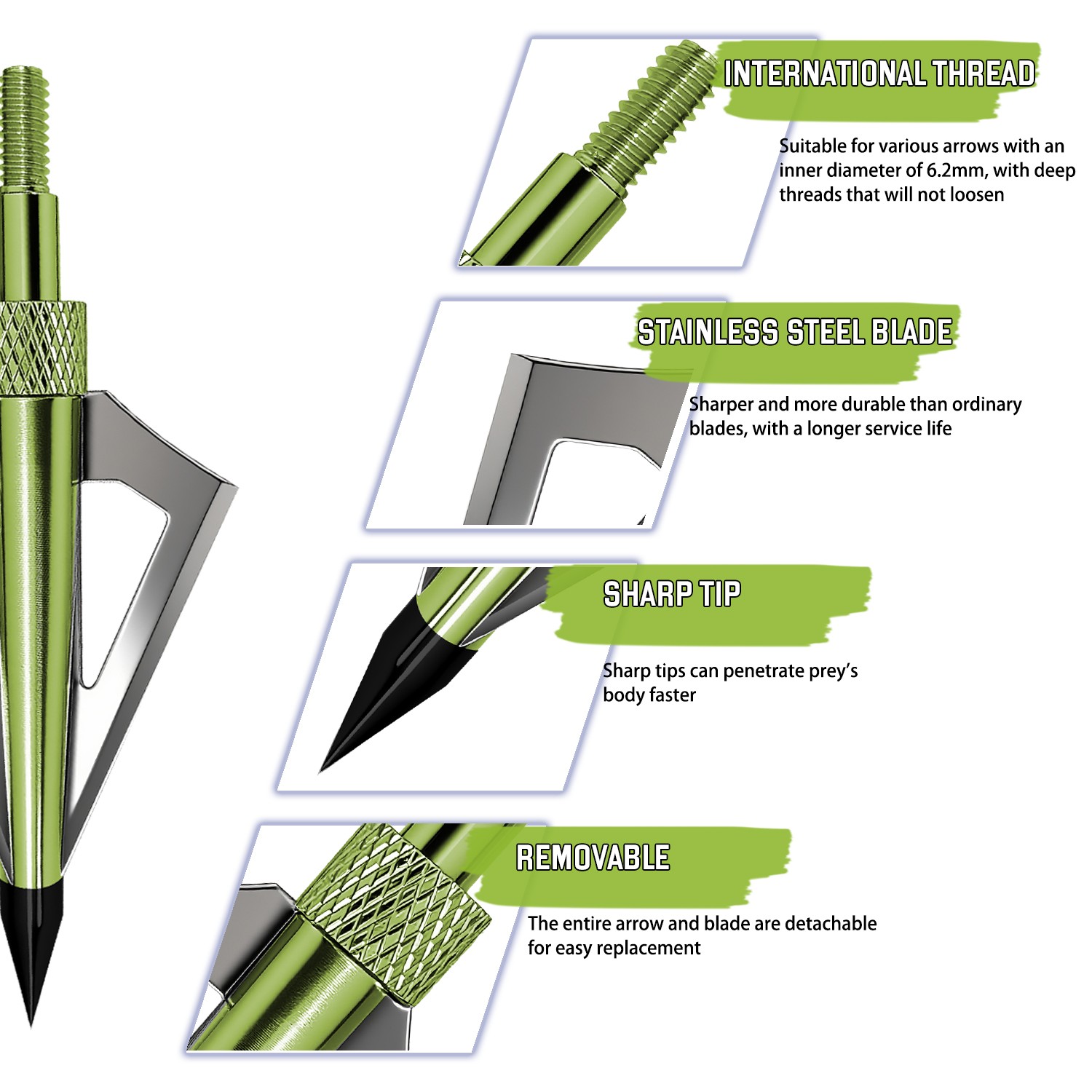 INTERNATIONAL THREAD

Suitable for various arrows with an inner diameter of 6.2mm, with deep threads that will not loosen

STAINLESS STEEL BLADE

Sharper and more durable than ordinary blades, with a longer service life

SHARP TIP

Sharp tips can penetrate prey's body faster

REMOVABLE

The entire arrow and blade are detachable for easy replacement