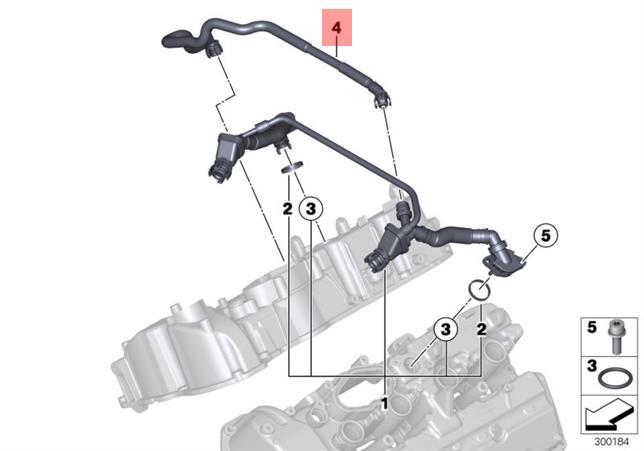 4

2
3

5

3
2

1

5

3

300184