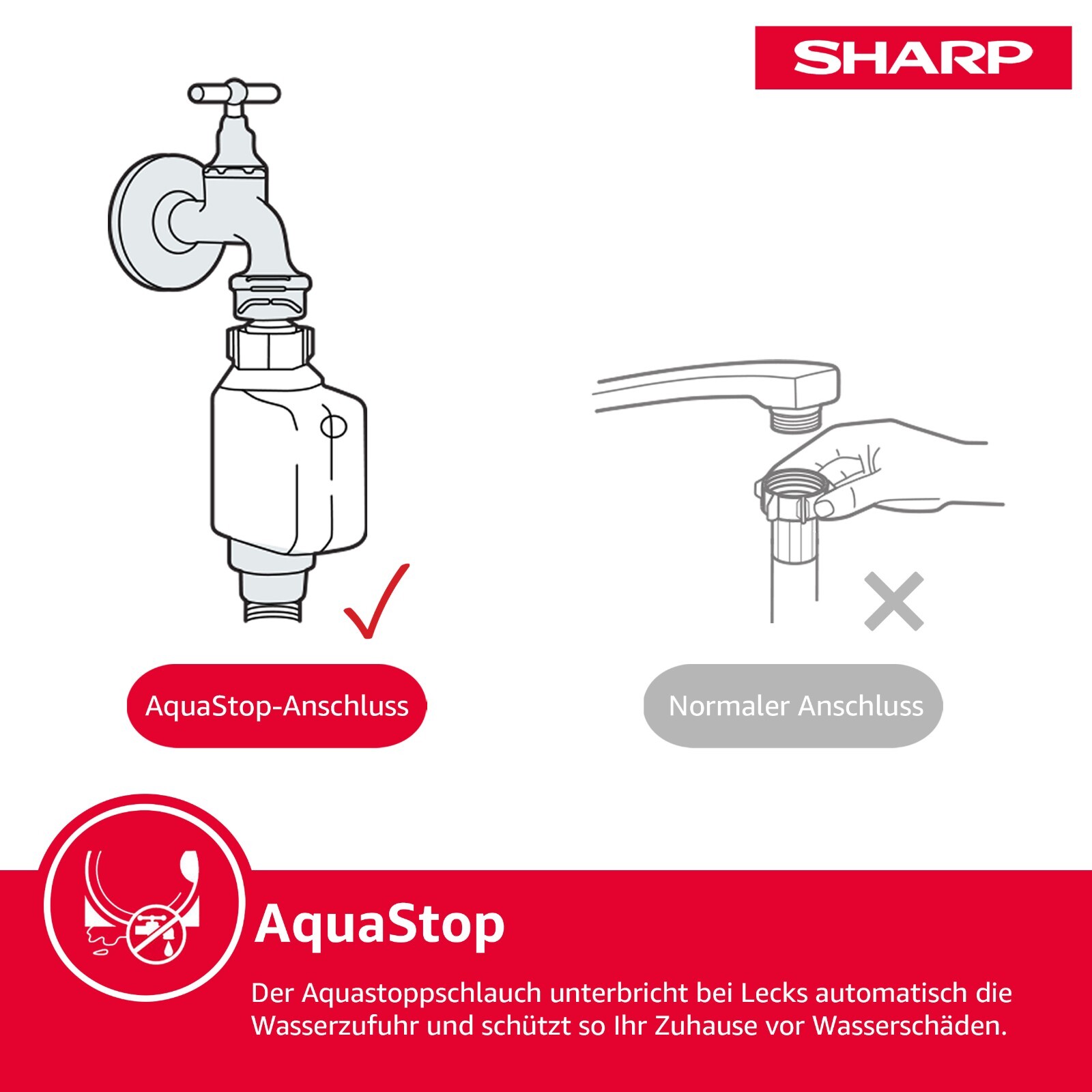 SHARP

AquaStop-Anschluss

Normaler Anschluss

AquaStop

Der Aquastoppschlauch unterbricht bei Lecks automatisch die Wasserzufuhr und schützt so Ihr Zuhause vor Wasserschäden.