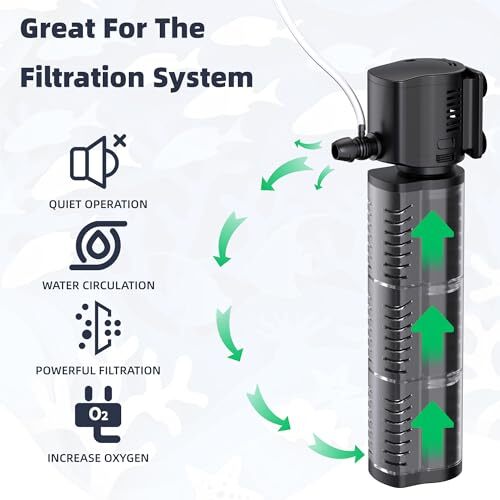 Great For The Filtration System

QUIET OPERATION

WATER CIRCULATION

POWERFUL FILTRATION

$O_2$

INCREASE OXYGEN