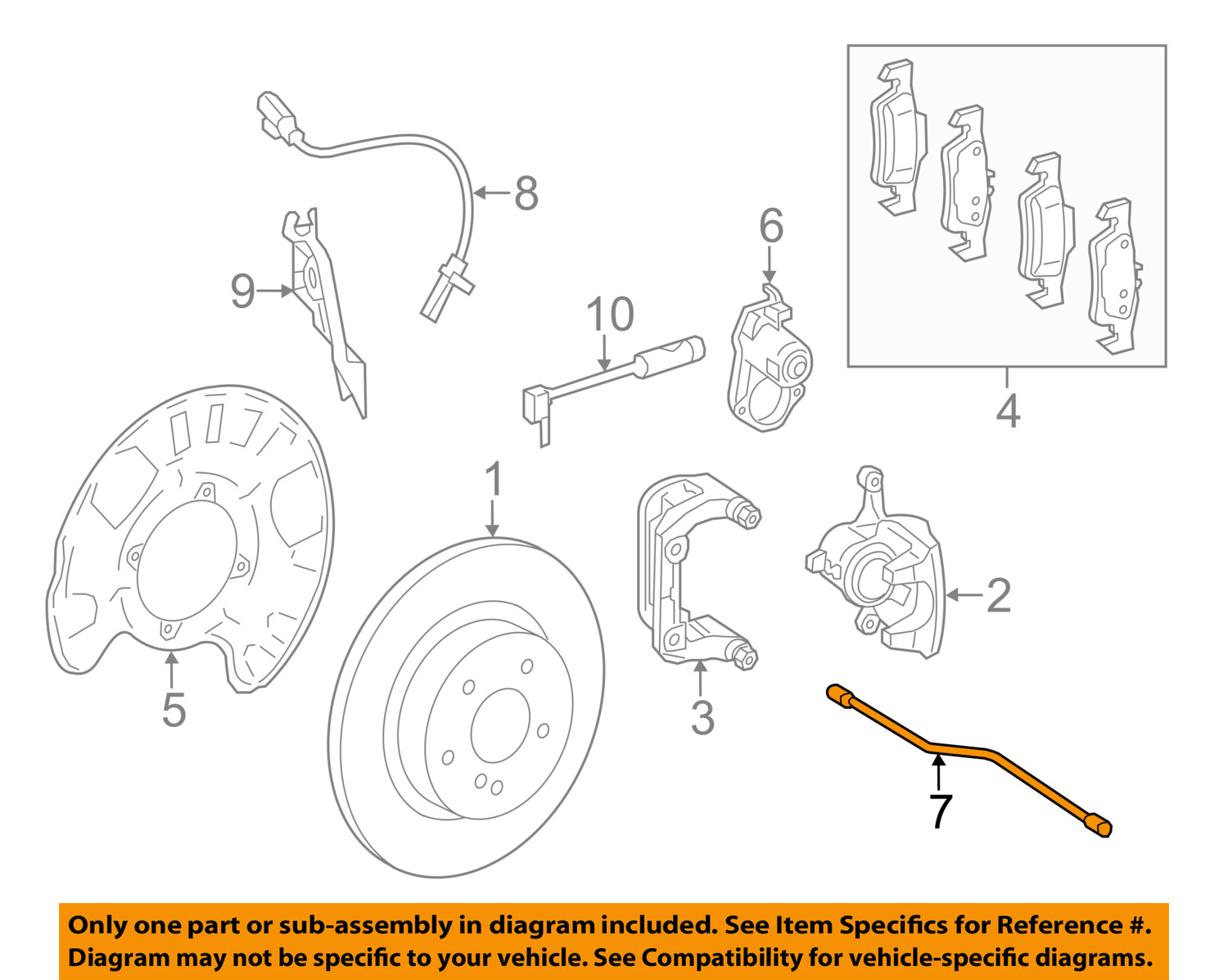 8

6

9

10

4

1

2

5

3

7

Only one part or sub-assembly in diagram included. See Item Specifics for Reference #. Diagram may not be specific to your vehicle. See Compatibility for vehicle-specific diagrams.