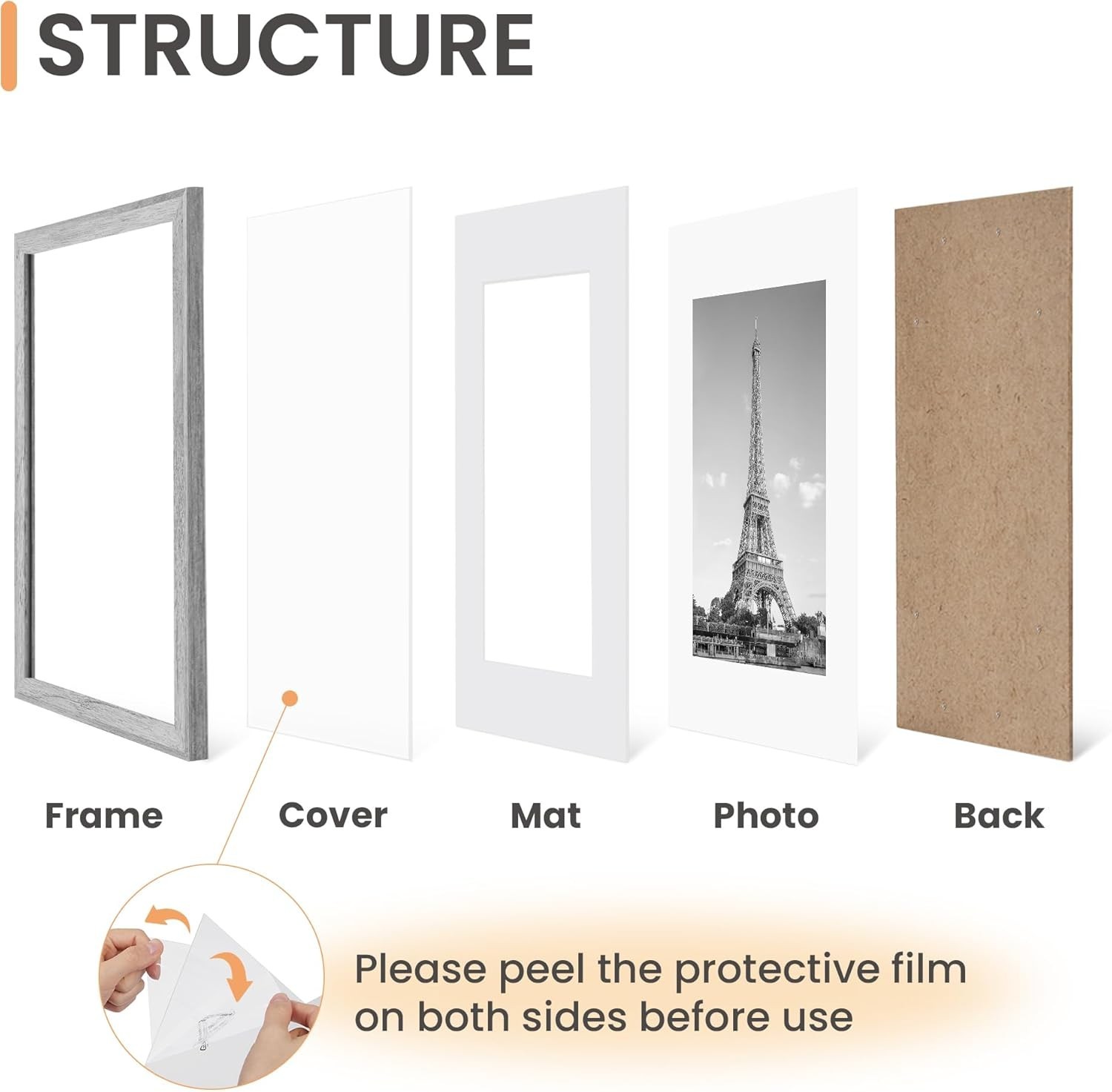 STRUCTURE

Frame

Cover

Mat

Photo

Back

Please peel the protective film on both sides before use