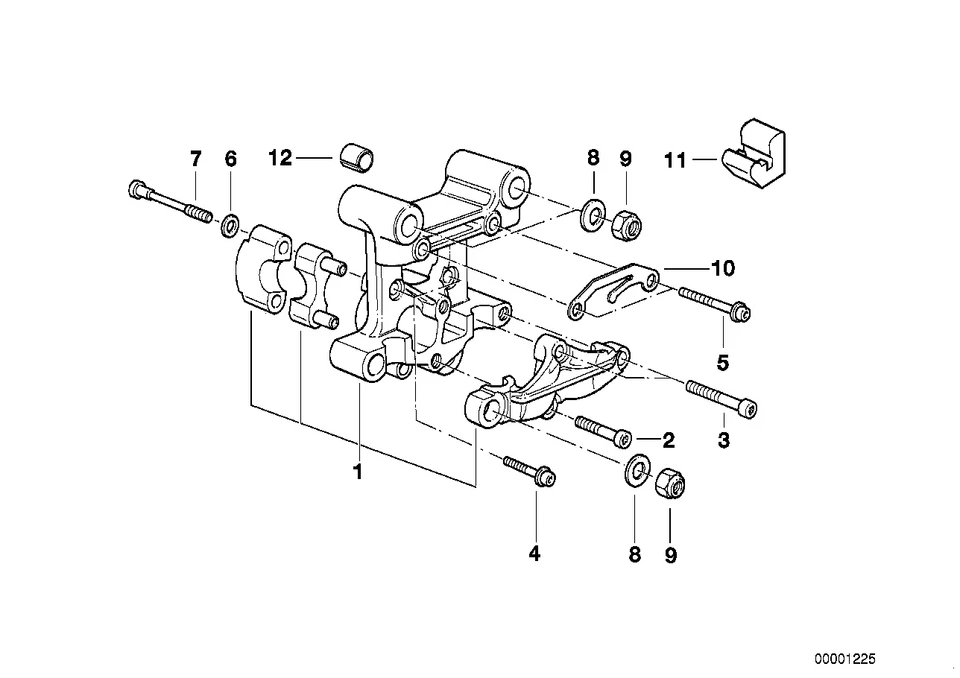 7
6
12
8
9
11
10
5
3
2
1
4
8
9
00001225