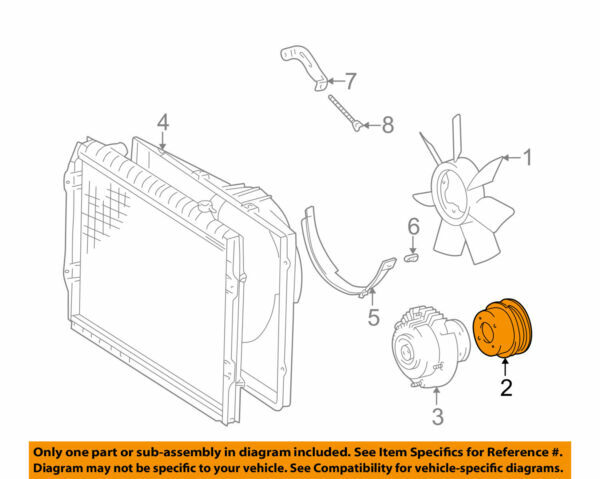 7
8
4
1
6
5
3
2

Only one part or sub-assembly in diagram included. See Item Specifics for Reference #. Diagram may not be specific to your vehicle. See Compatibility for vehicle-specific diagrams.