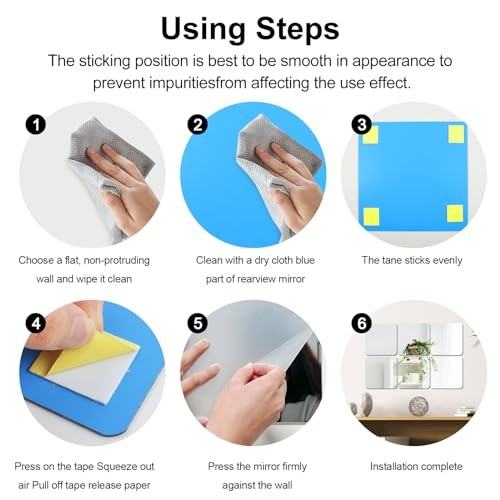 Using Steps

The sticking position is best to be smooth in appearance to prevent impuritiesfrom affecting the use effect.

1

Choose a flat, non-protruding wall and wipe it clean

2

Clean with a dry cloth blue part of rearview mirror

3

The tane sticks evenly

4

Press on the tape Squeeze out air Pull off tape release paper

5

Press the mirror firmly against the wall

6

Installation complete