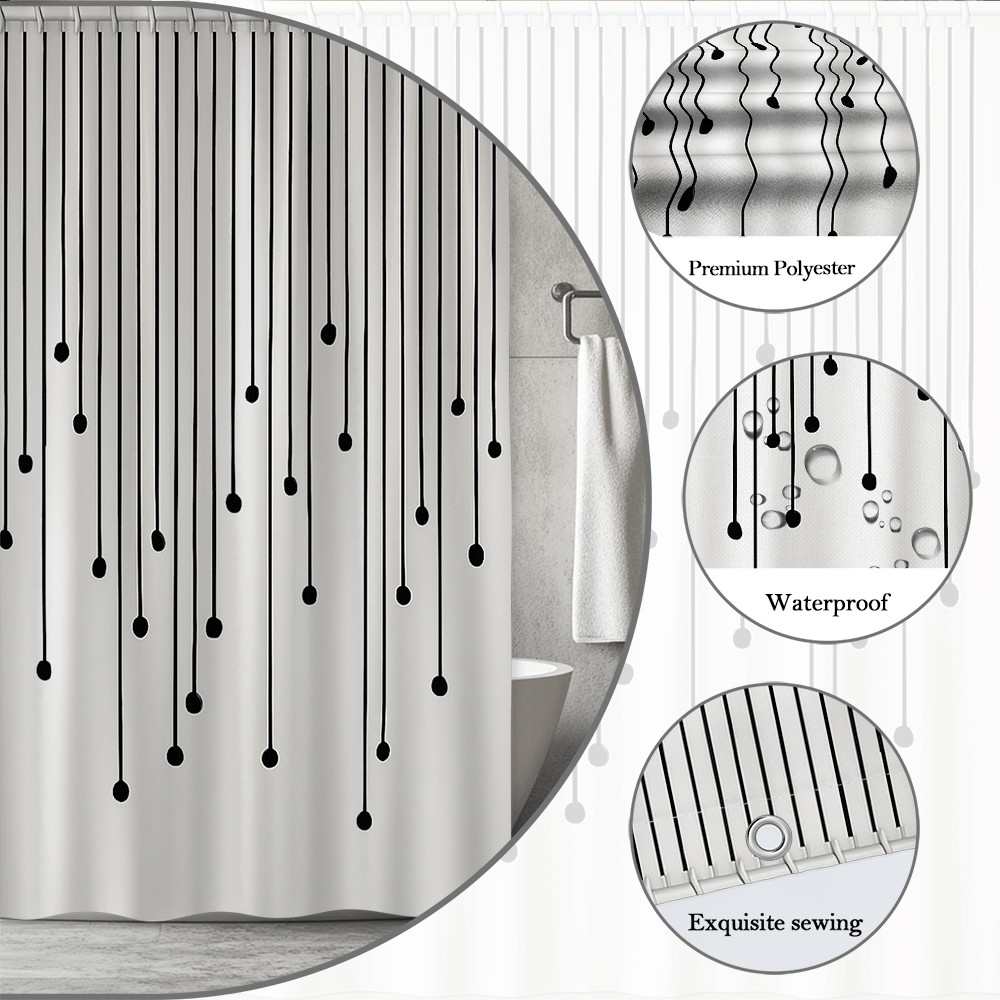 Premium Polyester

Waterproof

Exquisite sewing