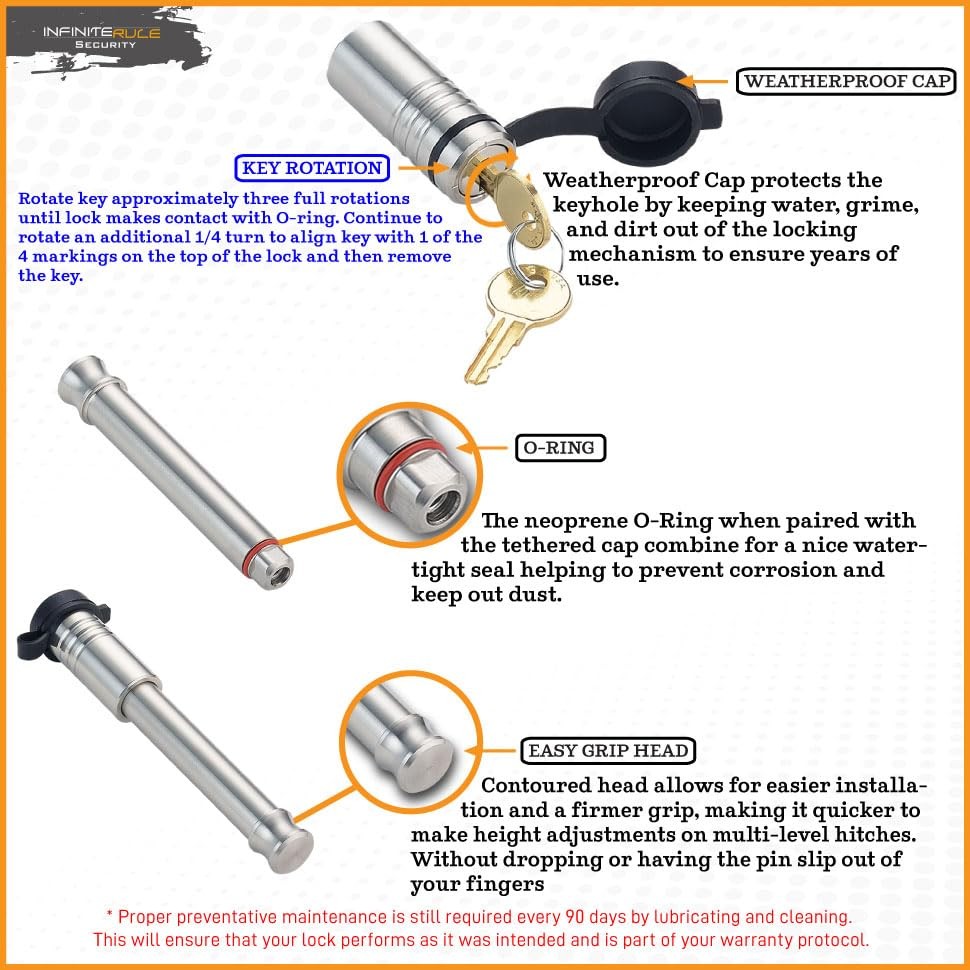 INFINITERULE
Security

WEATHERPROOF CAP

KEY ROTATION

Rotate key approximately three full rotations until lock makes contact with O-ring. Continue to rotate an additional 1/4 turn to align key with 1 of the 4 markings on the top of the lock and then remove the key.

Weatherproof Cap protects the keyhole by keeping water, grime, and dirt out of the locking mechanism to ensure years of use.

O-RING

The neoprene O-Ring when paired with the tethered cap combine for a nice watertight seal helping to prevent corrosion and keep out dust.

EASY GRIP HEAD

Contoured head allows for easier installation and a firmer grip, making it quicker to make height adjustments on multi-level hitches. Without dropping or having the pin slip out of your fingers

* Proper preventative maintenance is still required every 90 days by lubricating and cleaning. This will ensure that your lock performs as it was intended and is part of your warranty protocol.