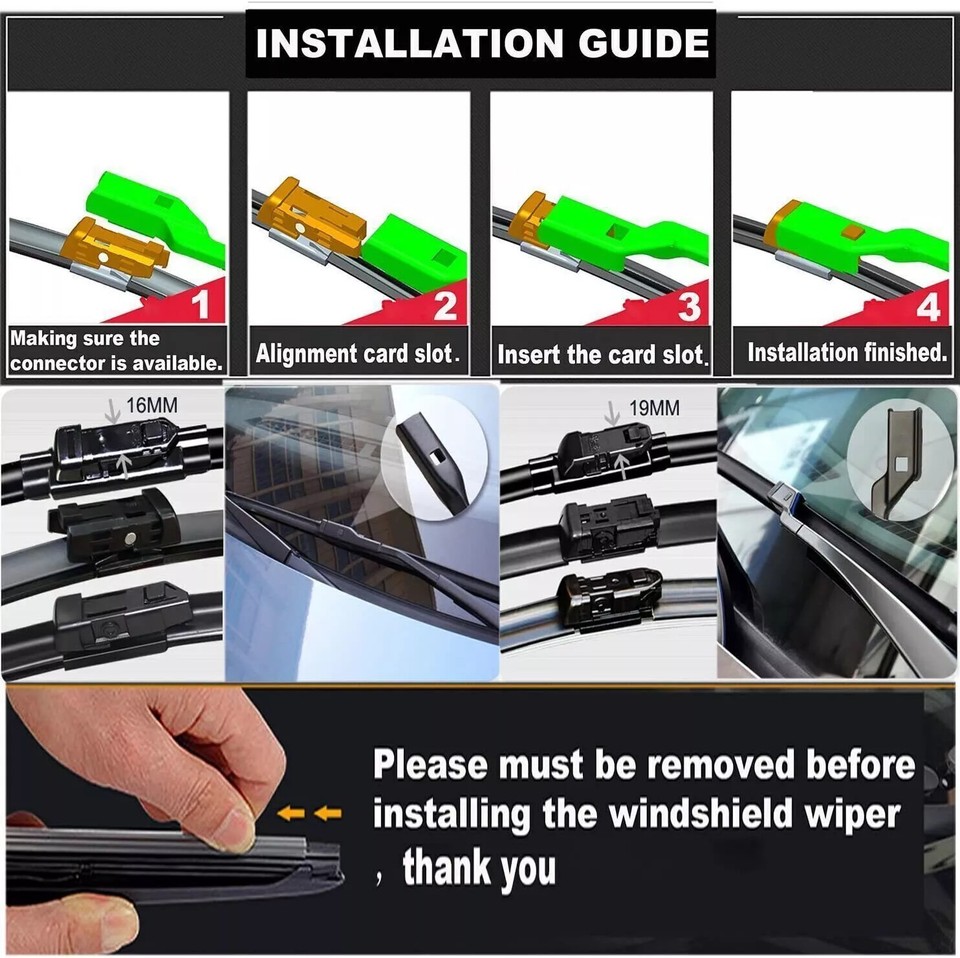 INSTALLATION GUIDE

1
Making sure the connector is available.

2
Alignment card slot.

3
Insert the card slot.

4
Installation finished.

16MM

19MM

Please must be removed before installing the windshield wiper , thank you