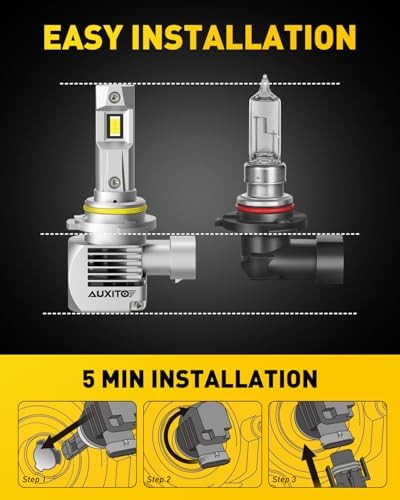 EASY INSTALLATION

AUXITO

5 MIN INSTALLATION

Step 1

Step 2

Step 3