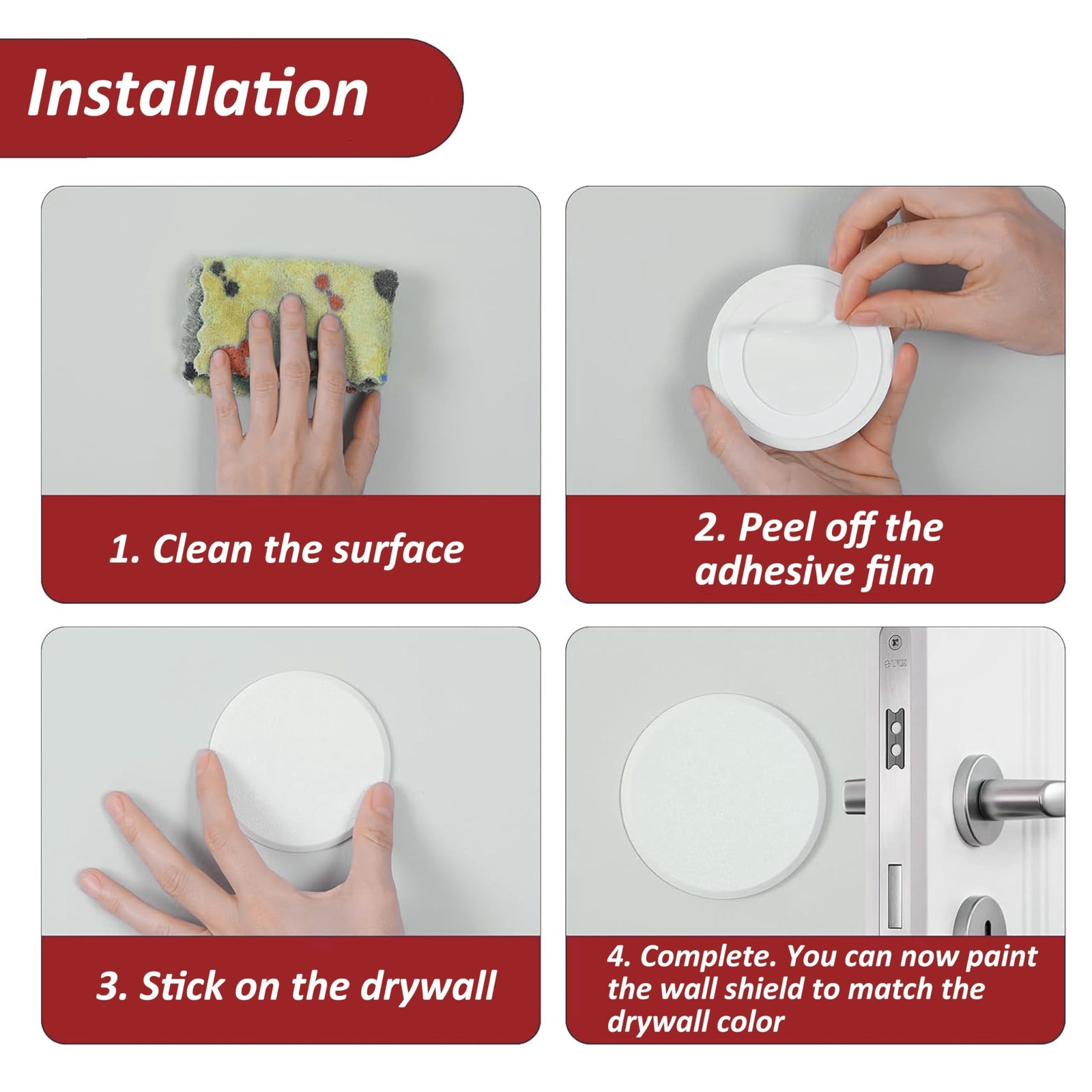 Installation

1. Clean the surface

2. Peel off the adhesive film

3. Stick on the drywall

4. Complete. You can now paint the wall shield to match the drywall color