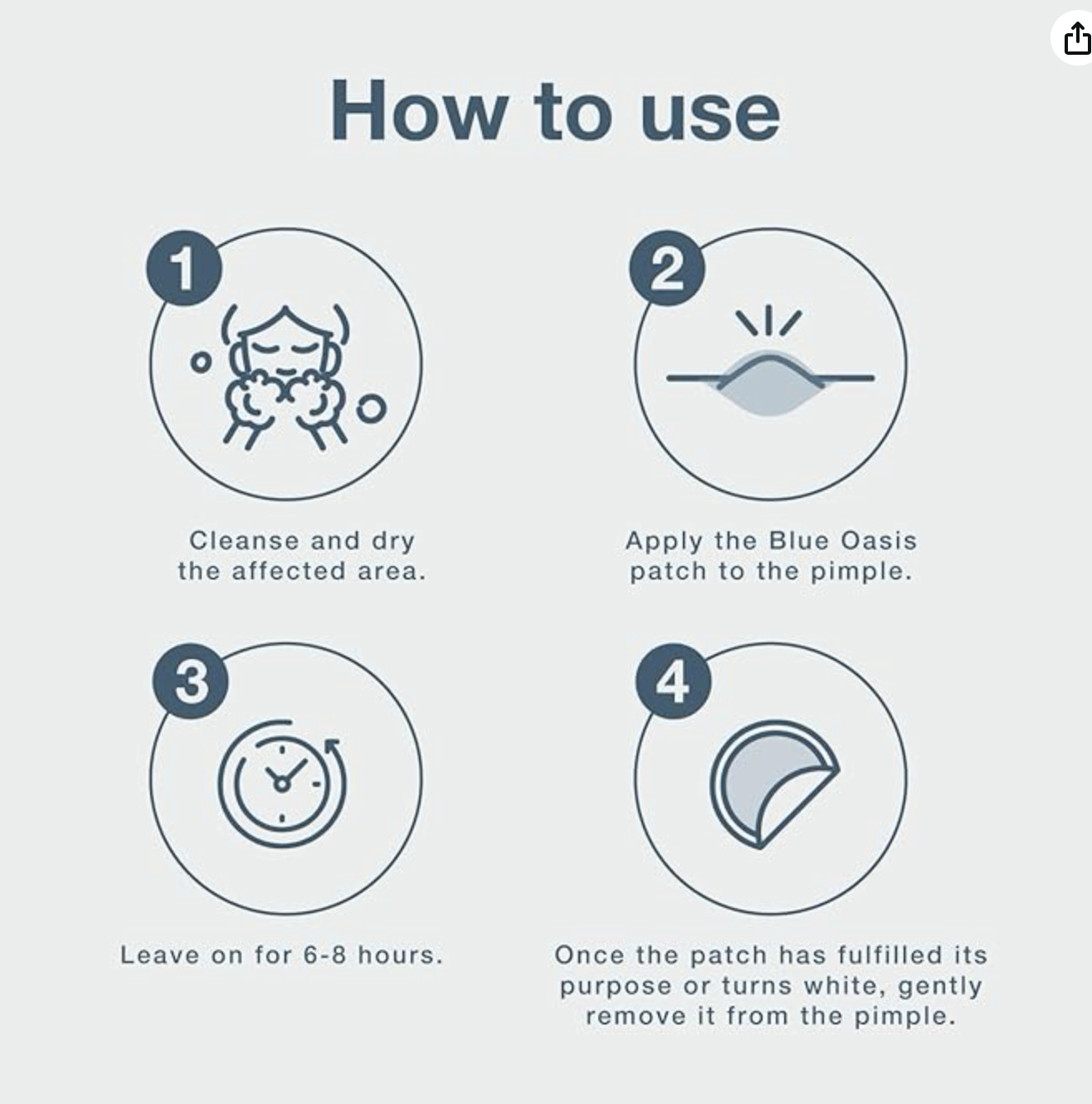 How to use

1

Cleanse and dry the affected area.

2

Apply the Blue Oasis patch to the pimple.

3

Leave on for 6-8 hours.

4

Once the patch has fulfilled its purpose or turns white, gently remove it from the pimple.