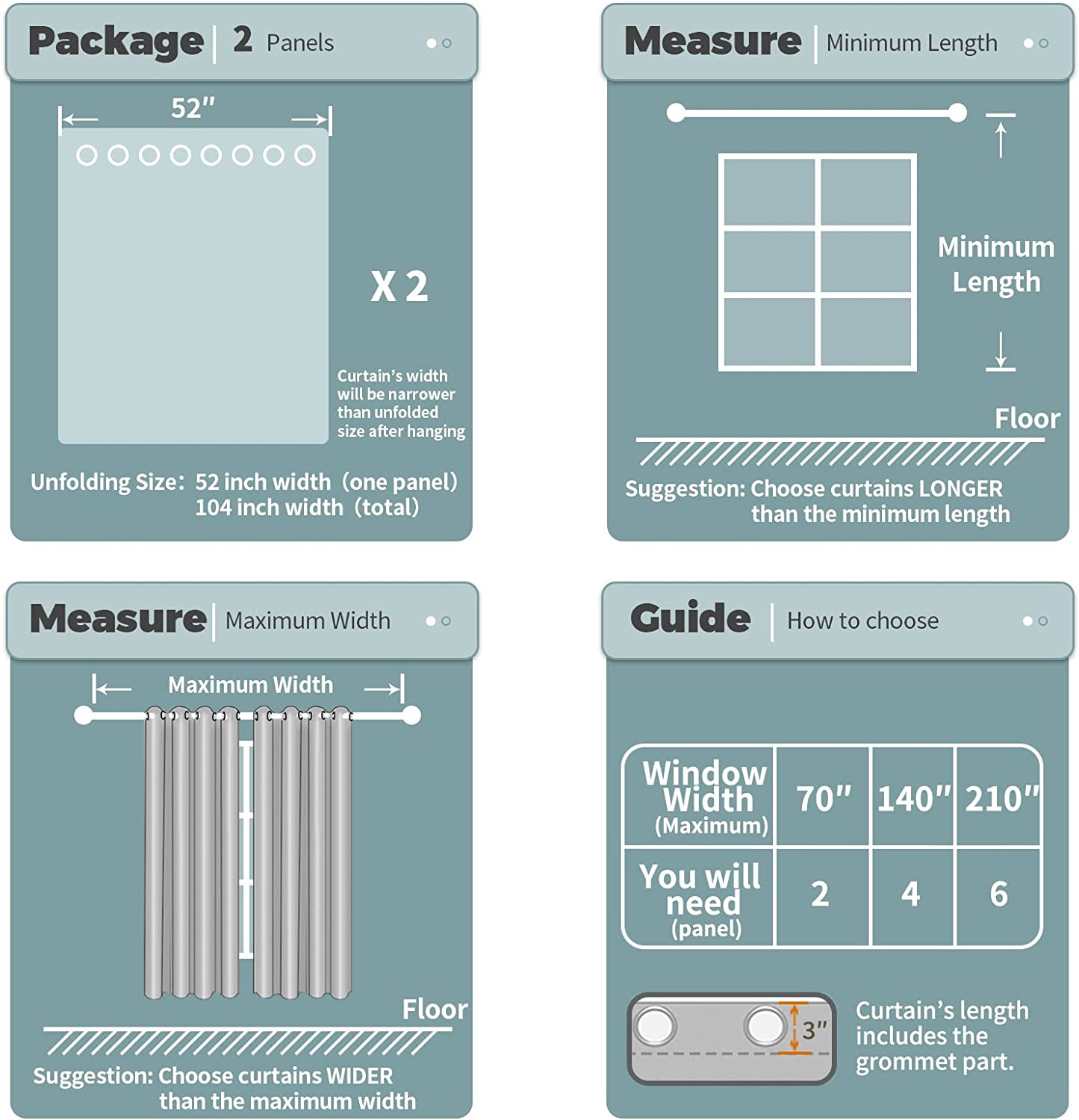 Package | 2 Panels

52″

X 2

Curtain's width will be narrower than unfolded size after hanging

Unfolding Size: 52 inch width (one panel)
104 inch width (total)

Measure | Minimum Length

Minimum Length

Floor

Suggestion: Choose curtains LONGER than the minimum length

Measure | Maximum Width

Maximum Width

Floor

Suggestion: Choose curtains WIDER than the maximum width

Guide | How to choose

| Window Width (Maximum) | 70″ | 140″ | 210″ |
|---|---|---|---|
| You will need (panel) | 2 | 4 | 6 |

3″

Curtain's length includes the grommet part.