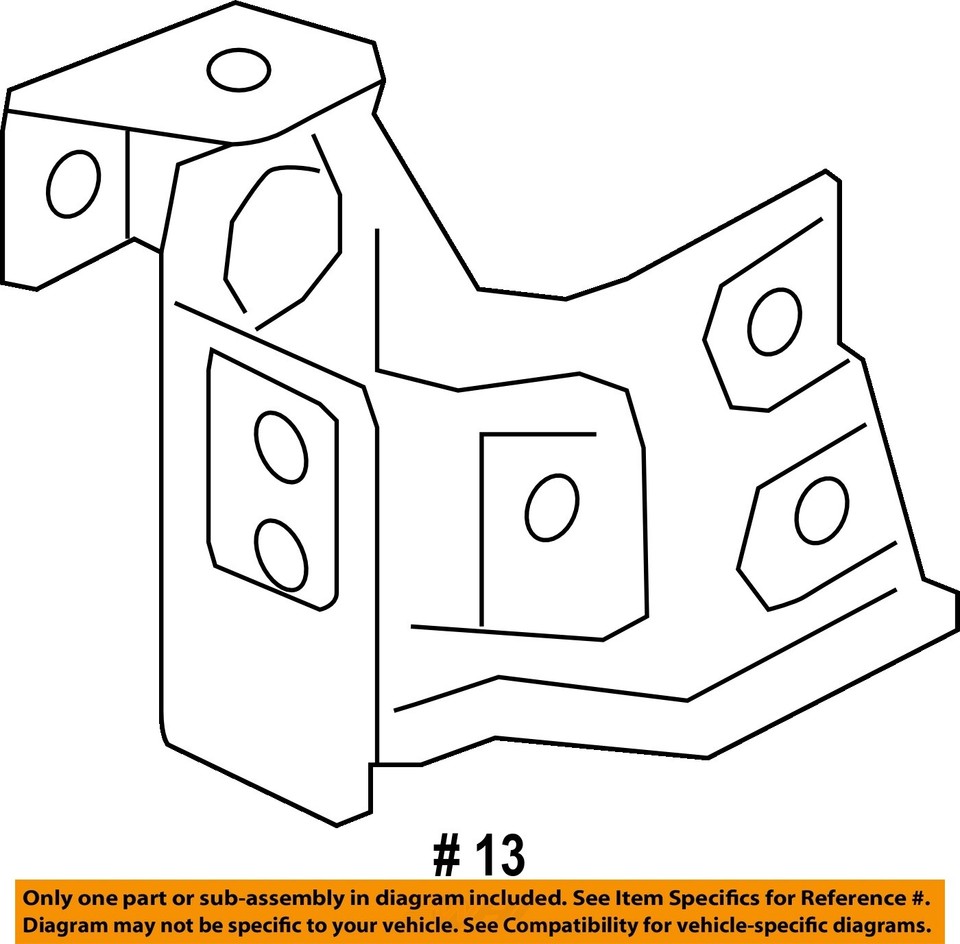 # 13

Only one part or sub-assembly in diagram included. See Item Specifics for Reference #. Diagram may not be specific to your vehicle. See Compatibility for vehicle-specific diagrams.