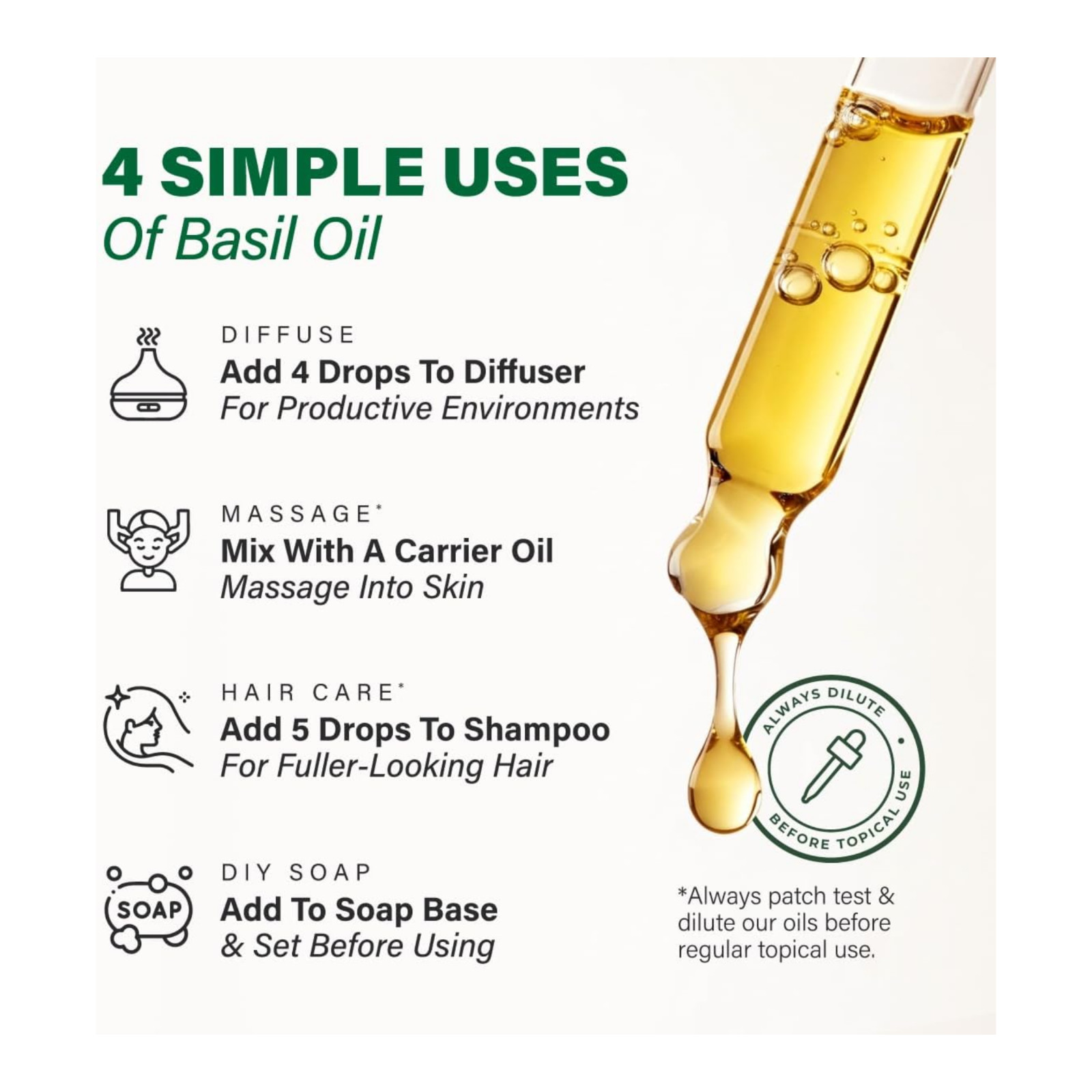 4 SIMPLE USES
Of Basil Oil

DIFFUSE
Add 4 Drops To Diffuser
For Productive Environments

MASSAGE*
Mix With A Carrier Oil
Massage Into Skin

HAIR CARE*
Add 5 Drops To Shampoo
For Fuller-Looking Hair

SOAP

DIY SOAP
Add To Soap Base
& Set Before Using

ALWAYS DILUTE • BEFORE TOPICAL USE

*Always patch test & dilute our oils before regular topical use.