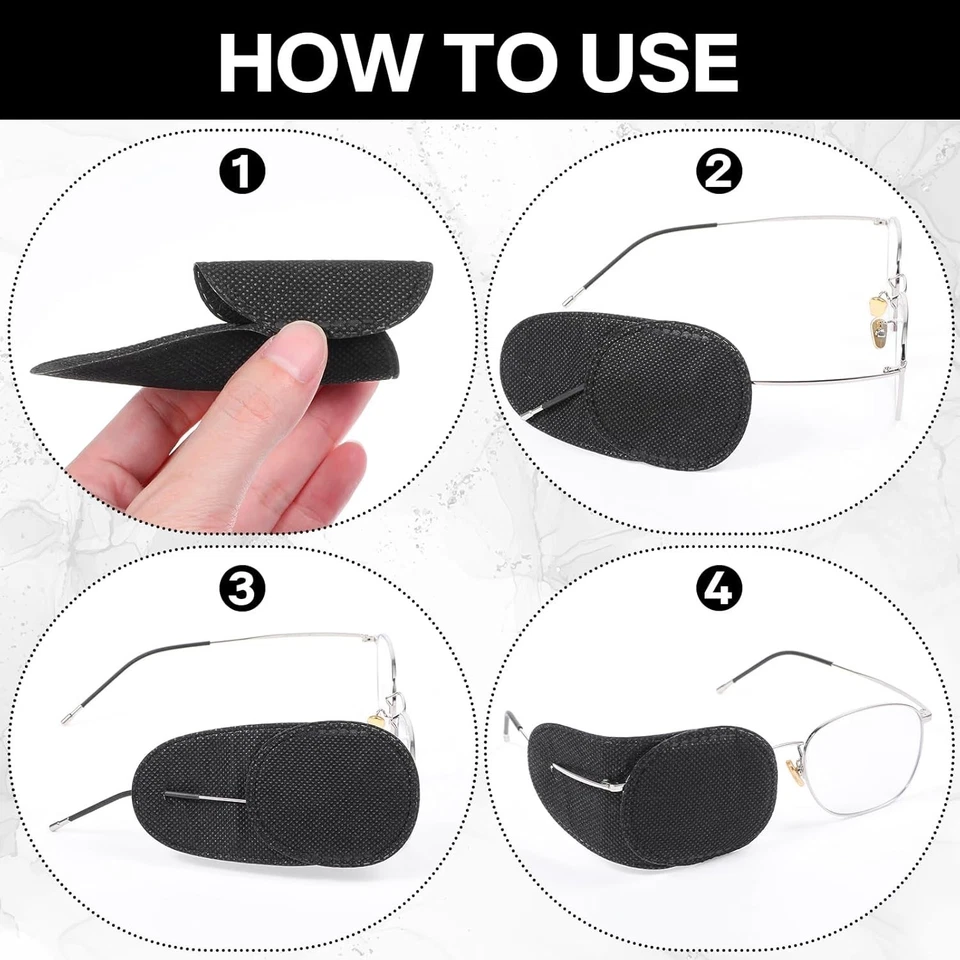 HOW TO USE

1

2

3

4