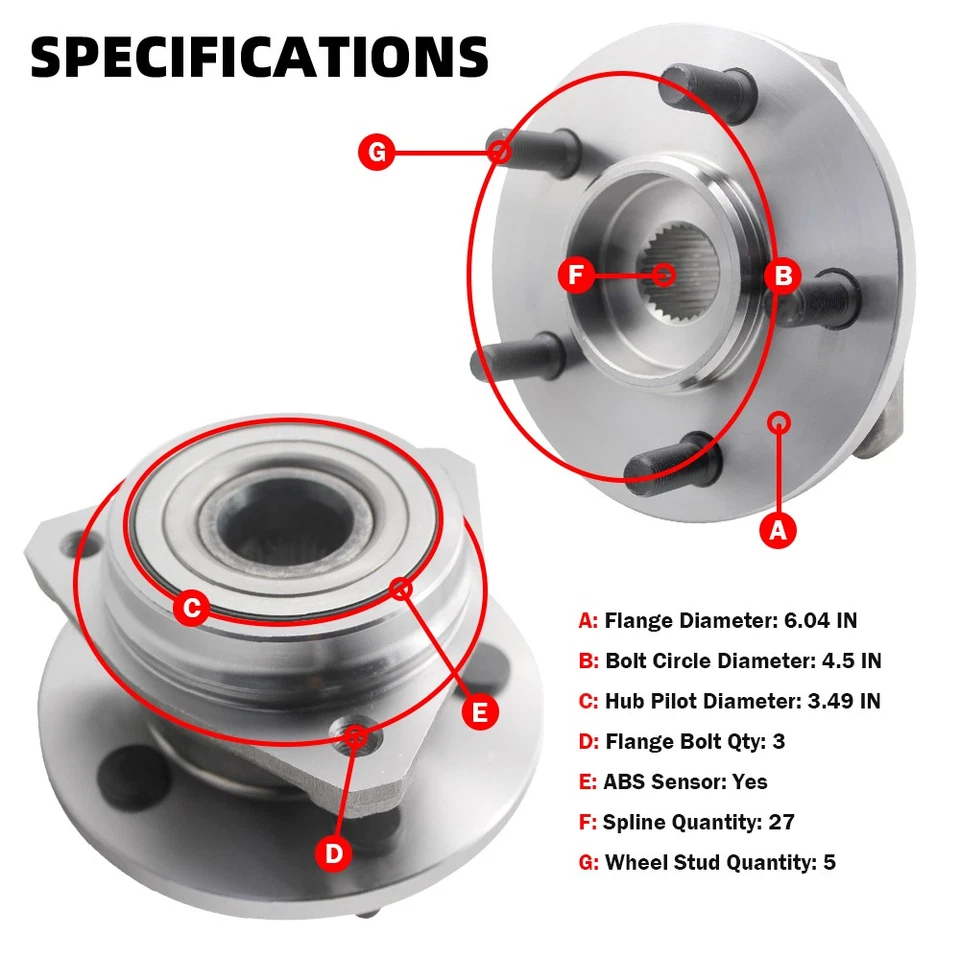 SPECIFICATIONS

G

F

B

A

C

E

D

A: Flange Diameter: 6.04 IN

B: Bolt Circle Diameter: 4.5 IN

C: Hub Pilot Diameter: 3.49 IN

D: Flange Bolt Qty: 3

E: ABS Sensor: Yes

F: Spline Quantity: 27

G: Wheel Stud Quantity: 5