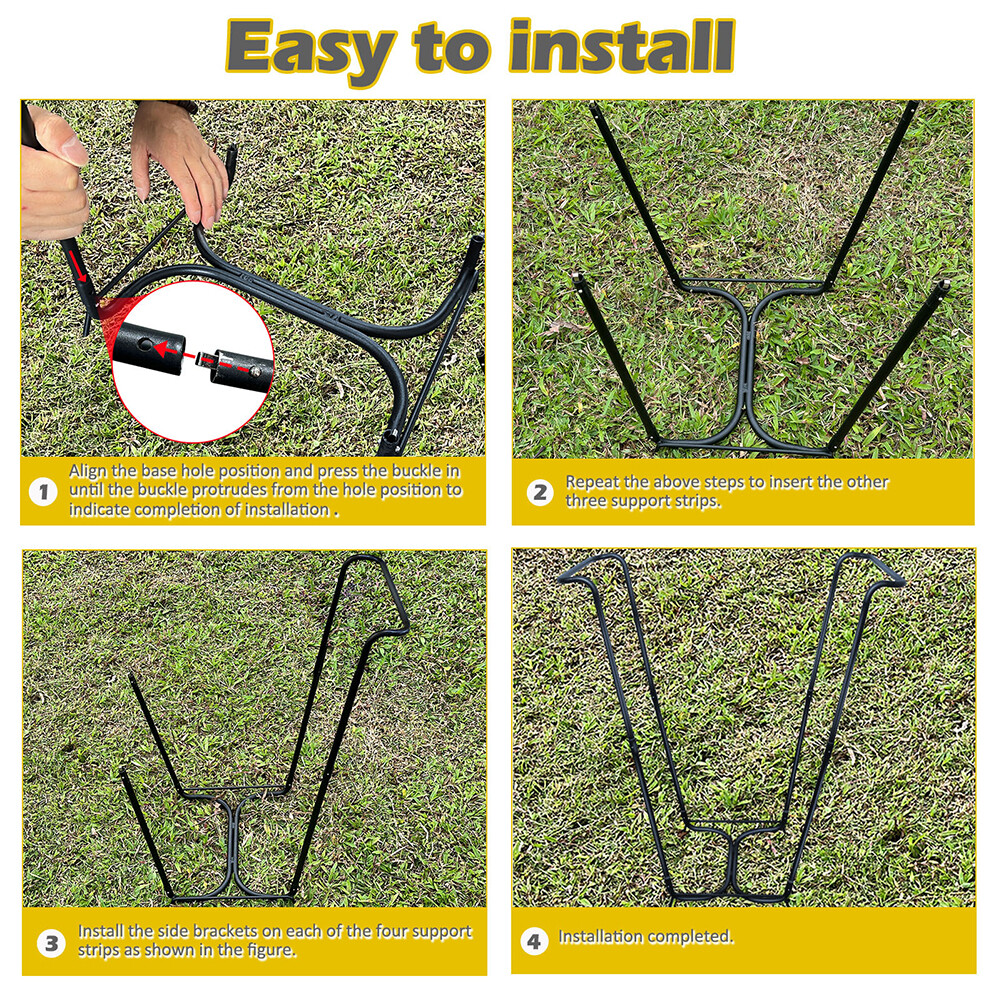 Easy to install

1 Align the base hole position and press the buckle in until the buckle protrudes from the hole position to indicate completion of installation .

2 Repeat the above steps to insert the other three support strips.

3 Install the side brackets on each of the four support strips as shown in the figure.

4 Installation completed.