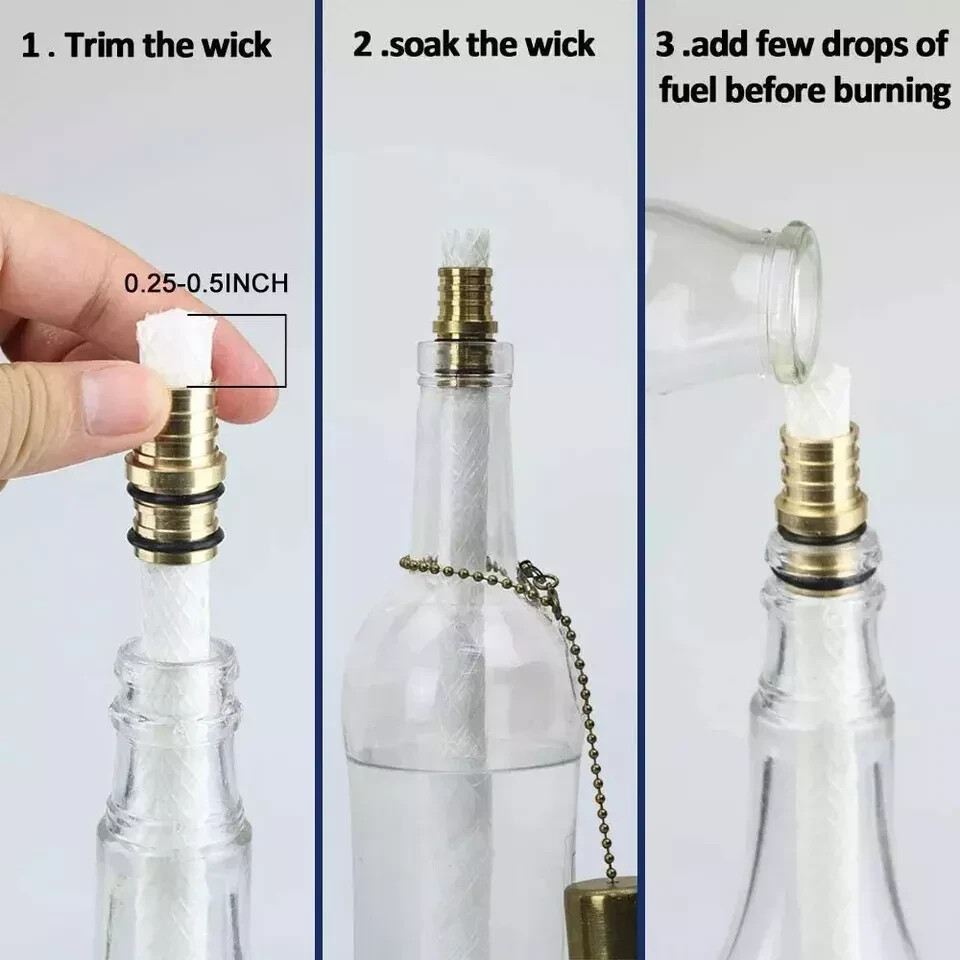 1 . Trim the wick

0.25-0.5INCH

2 .soak the wick

3 .add few drops of fuel before burning