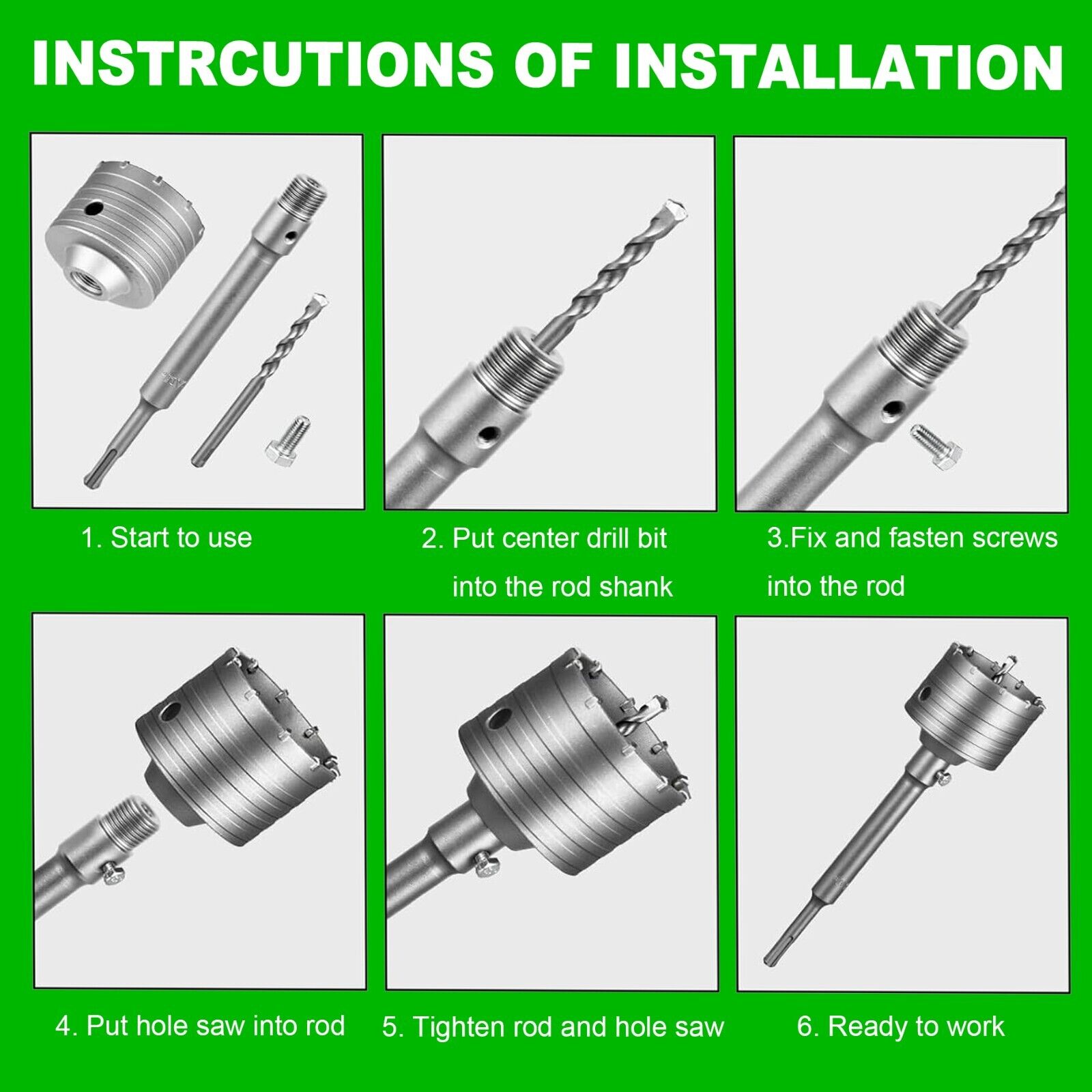 INSTRCUTIONS OF INSTALLATION

1. Start to use

2. Put center drill bit into the rod shank

3.Fix and fasten screws into the rod

4. Put hole saw into rod

5. Tighten rod and hole saw

6. Ready to work