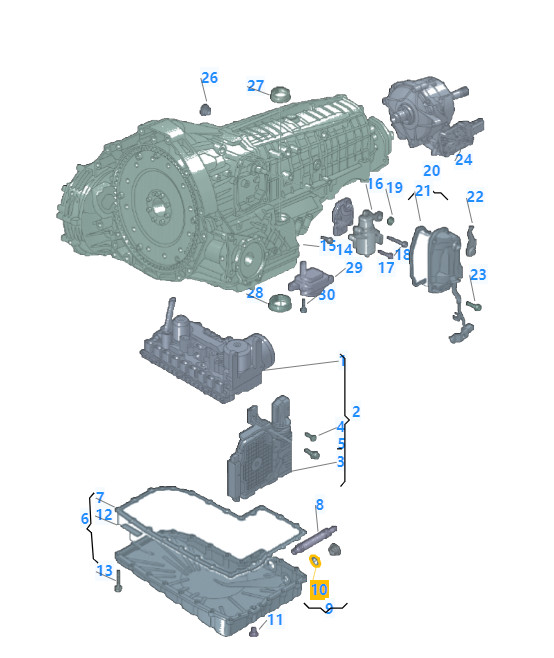 26
27
24
20
16
19
21
22
15
14
17
18
29
23
28
30
1
2
4
5
3
7
12
6
8
13
10
9
11