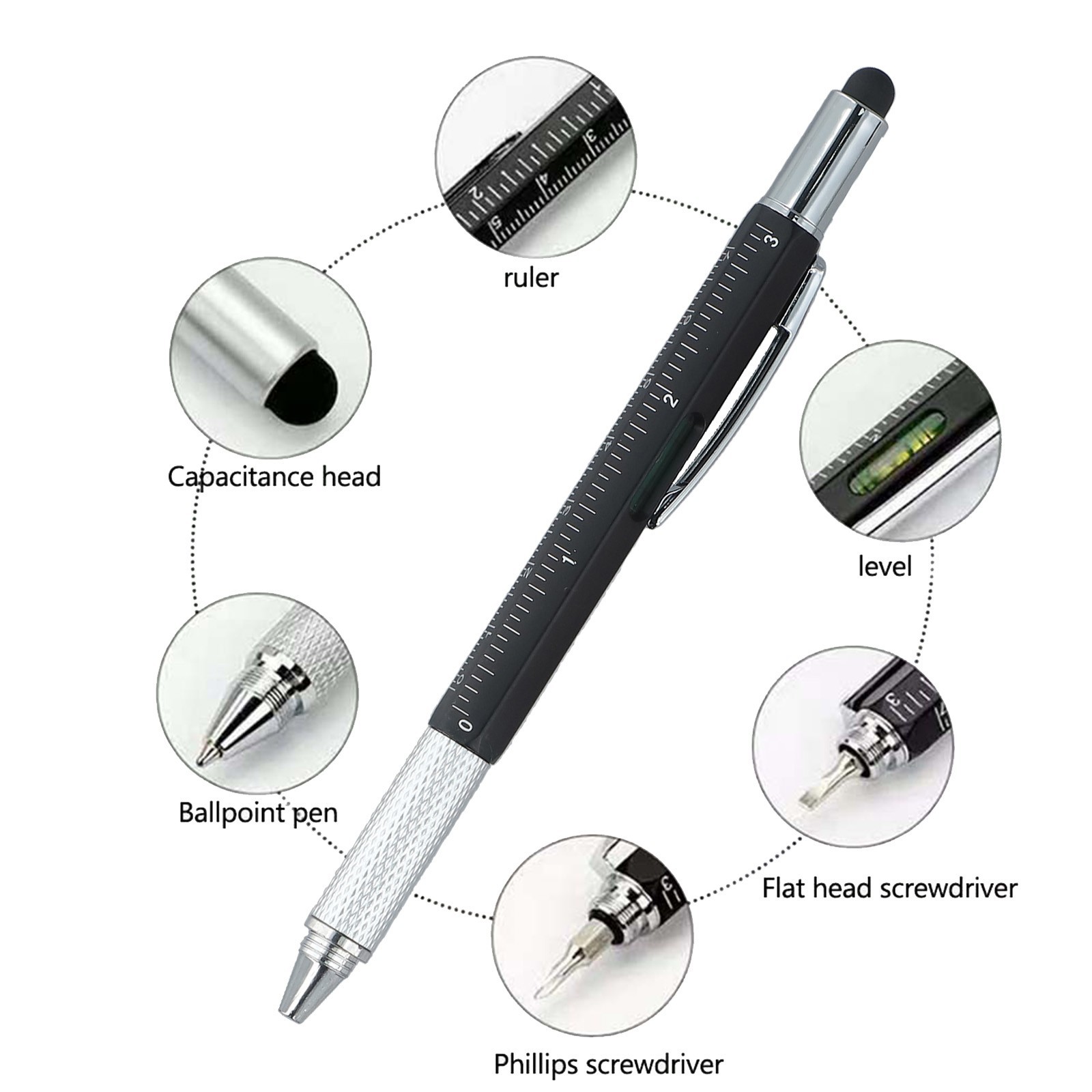 ruler

Capacitance head

level

Ballpoint pen

Flat head screwdriver

Phillips screwdriver

0
1
2
3