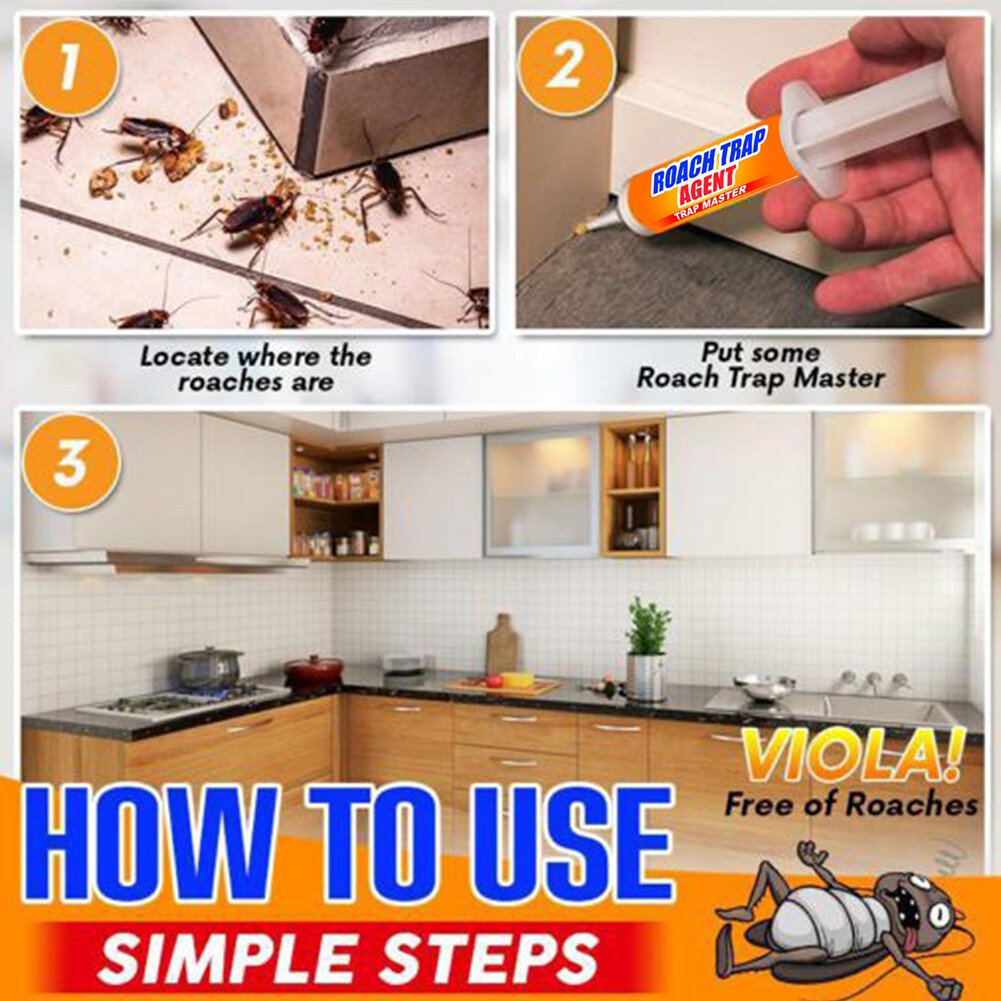 1

Locate where the roaches are

2

ROACH TRAP AGENT
TRAP MASTER

Put some Roach Trap Master

3

VIOLA!
Free of Roaches

HOW TO USE
SIMPLE STEPS