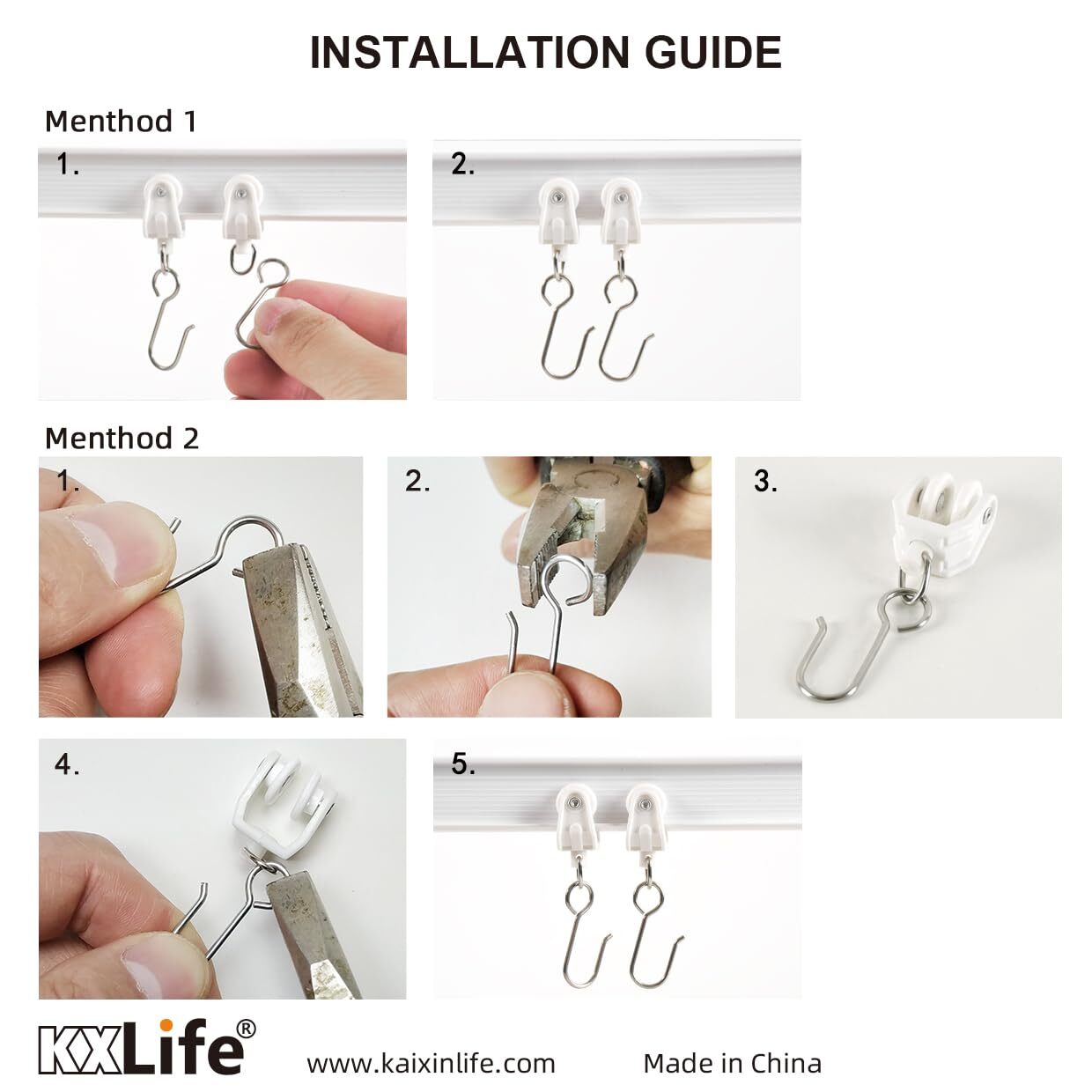 INSTALLATION GUIDE

Menthod 1

1.

2.

Menthod 2

1.

2.

3.

4.

5.

KXLife®

www.kaixinlife.com

Made in China