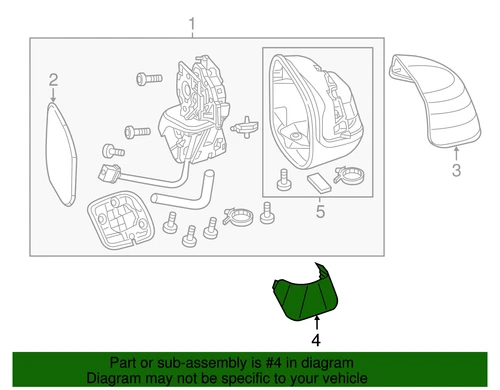 1
2
3
5
4
Part or sub-assembly is #4 in diagram
Diagram may not be specific to your vehicle