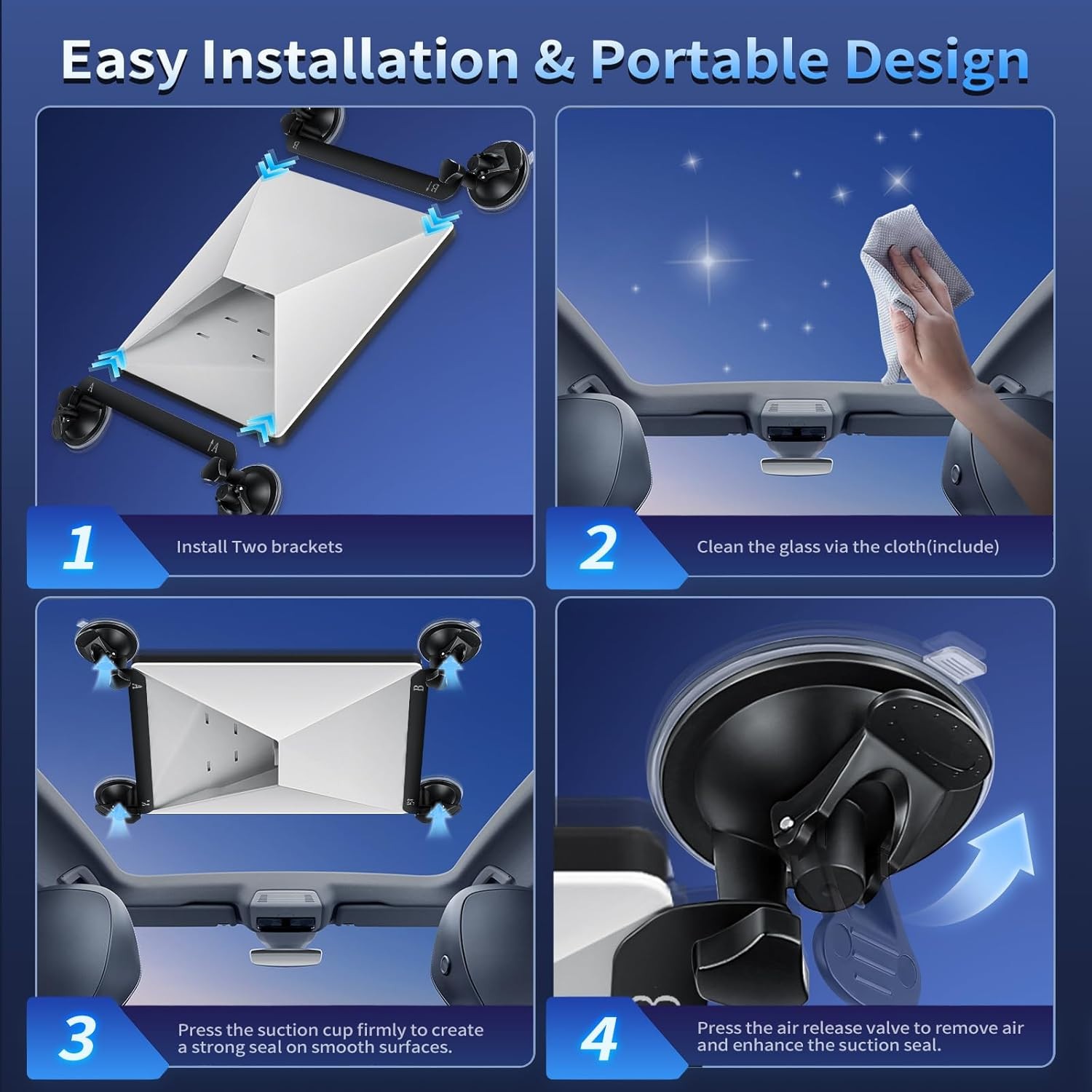 Easy Installation & Portable Design

1
Install Two brackets

2
Clean the glass via the cloth(include)

3
Press the suction cup firmly to create a strong seal on smooth surfaces.

4
Press the air release valve to remove air and enhance the suction seal.