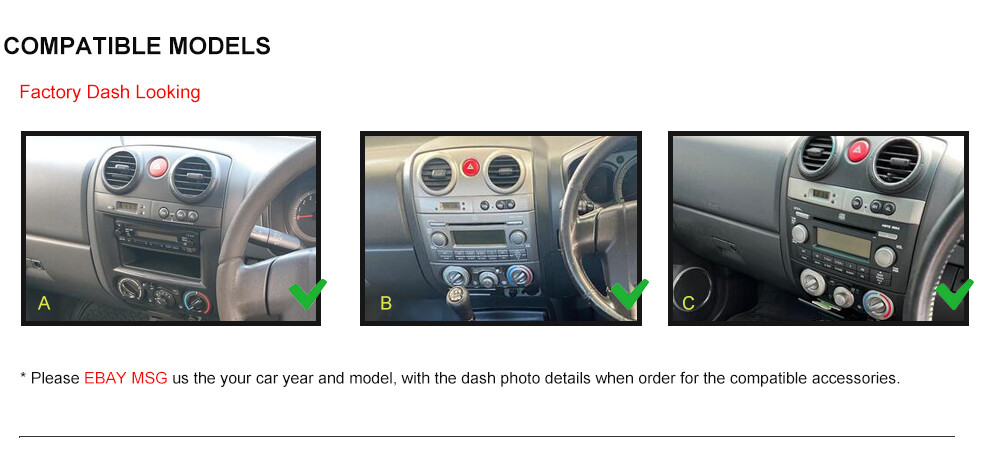 COMPATIBLE MODELS

Factory Dash Looking

A

B

C

* Please EBAY MSG us the your car year and model, with the dash photo details when order for the compatible accessories.