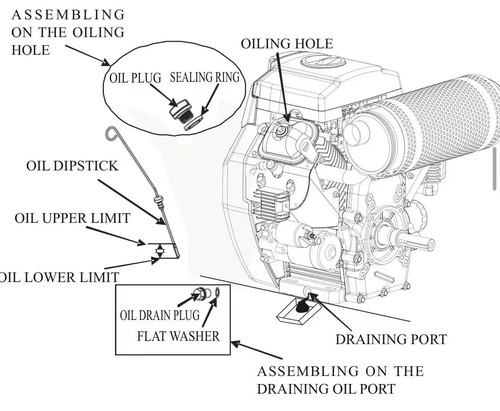 ASSEMBLING ON THE OILING HOLE

OIL PLUG

SEALING RING

OILING HOLE

OIL DIPSTICK

OIL UPPER LIMIT

OIL LOWER LIMIT

OIL DRAIN PLUG

FLAT WASHER

DRAINING PORT

ASSEMBLING ON THE DRAINING OIL PORT