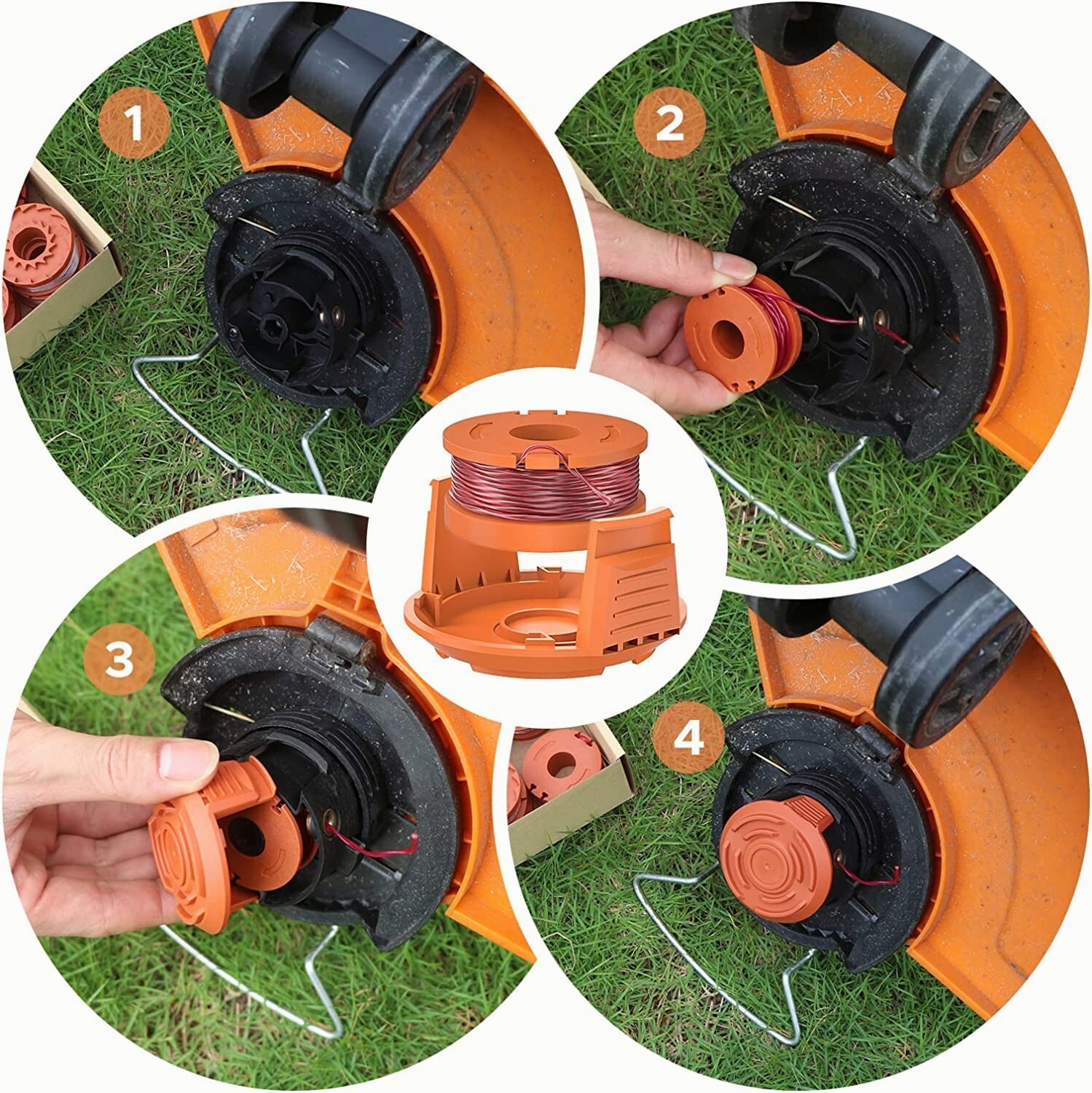 1

2

3

4