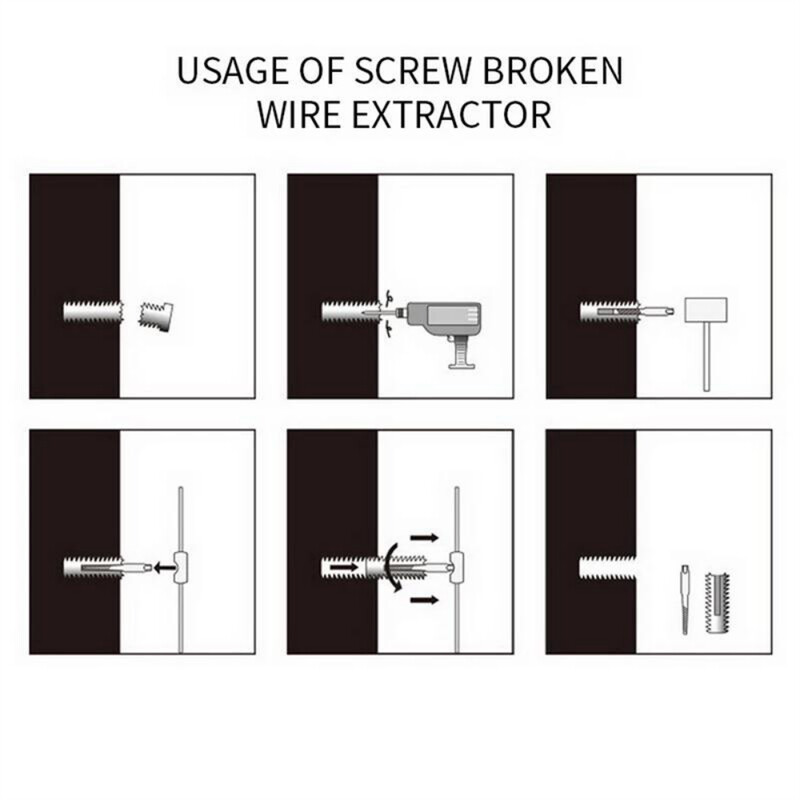 USAGE OF SCREW BROKEN WIRE EXTRACTOR