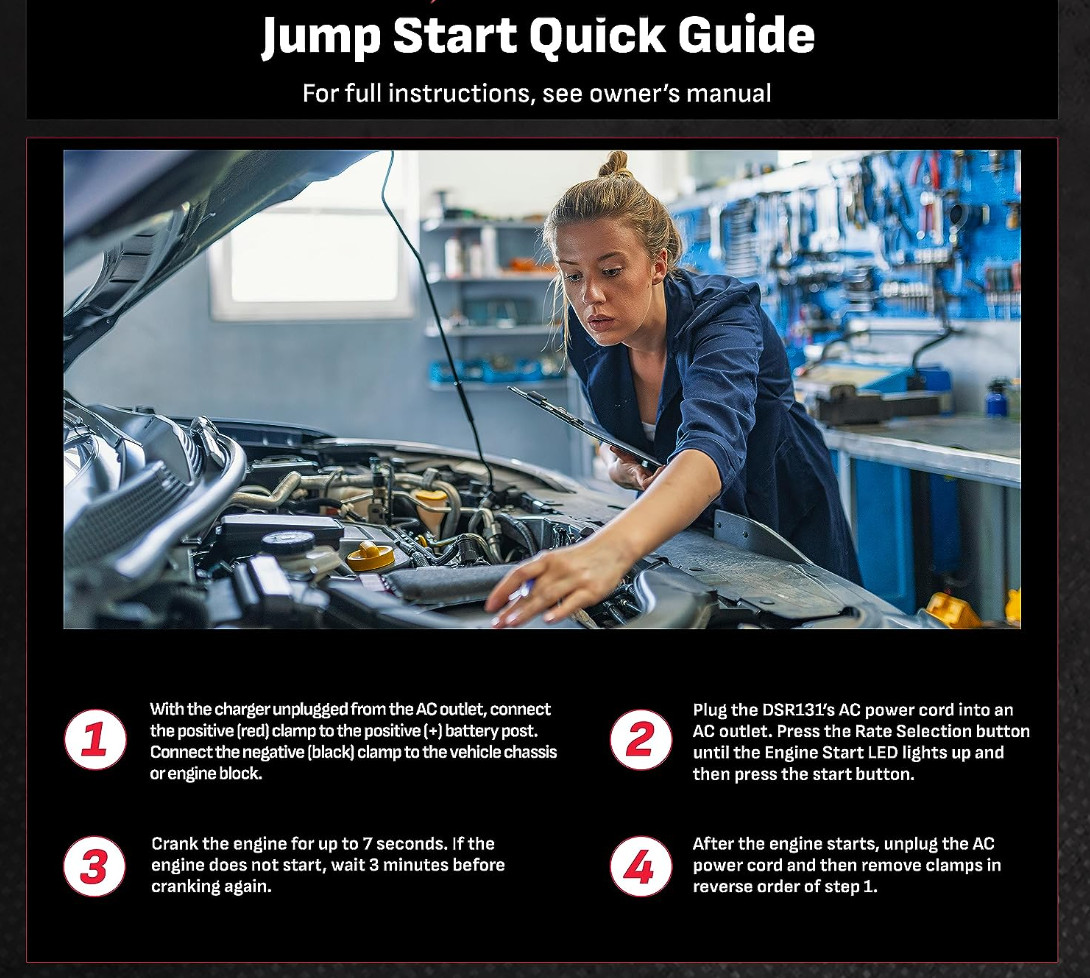 Jump Start Quick Guide

For full instructions, see owner's manual

1

With the charger unplugged from the AC outlet, connect the positive (red) clamp to the positive (+) battery post. Connect the negative (black) clamp to the vehicle chassis or engine block.

2

Plug the DSR131's AC power cord into an AC outlet. Press the Rate Selection button until the Engine Start LED lights up and then press the start button.

3

Crank the engine for up to 7 seconds. If the engine does not start, wait 3 minutes before cranking again.

4

After the engine starts, unplug the AC power cord and then remove clamps in reverse order of step 1.