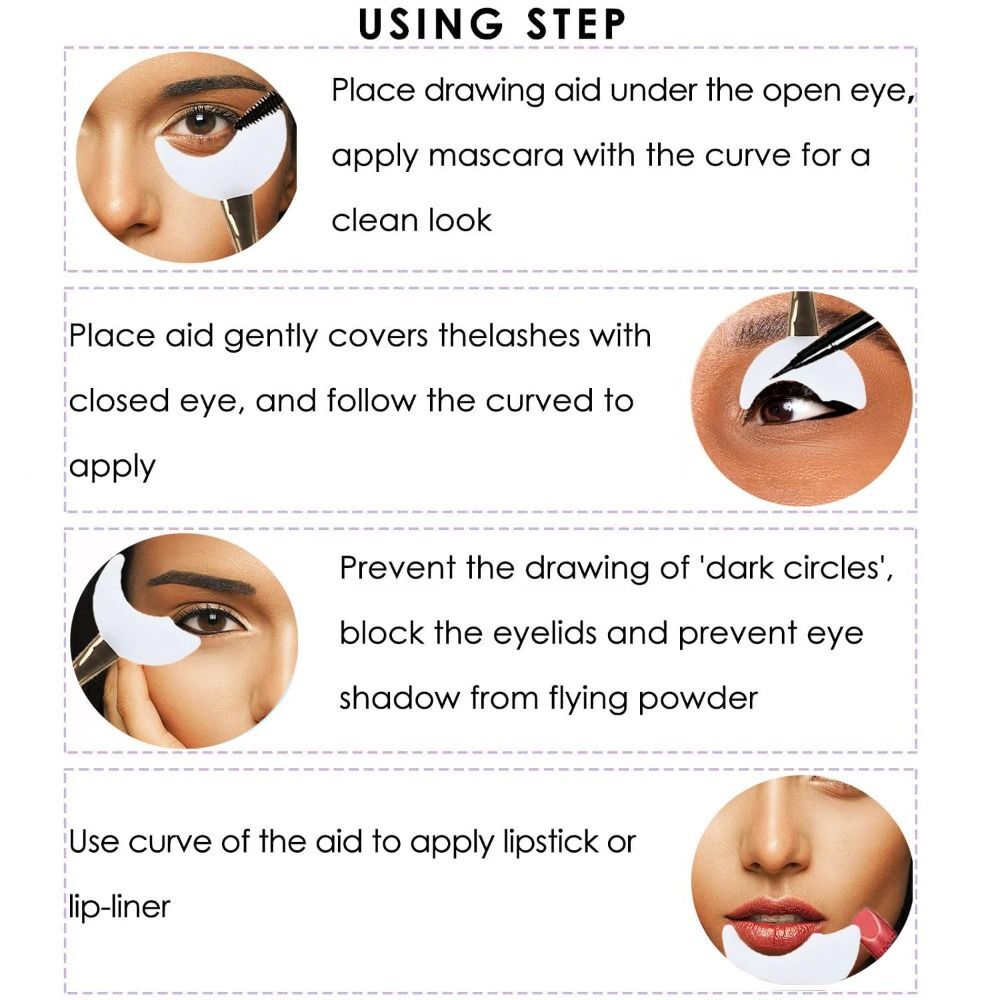 USING STEP

Place drawing aid under the open eye, apply mascara with the curve for a clean look

Place aid gently covers thelashes with closed eye, and follow the curved to apply

Prevent the drawing of 'dark circles', block the eyelids and prevent eye shadow from flying powder

Use curve of the aid to apply lipstick or lip-liner