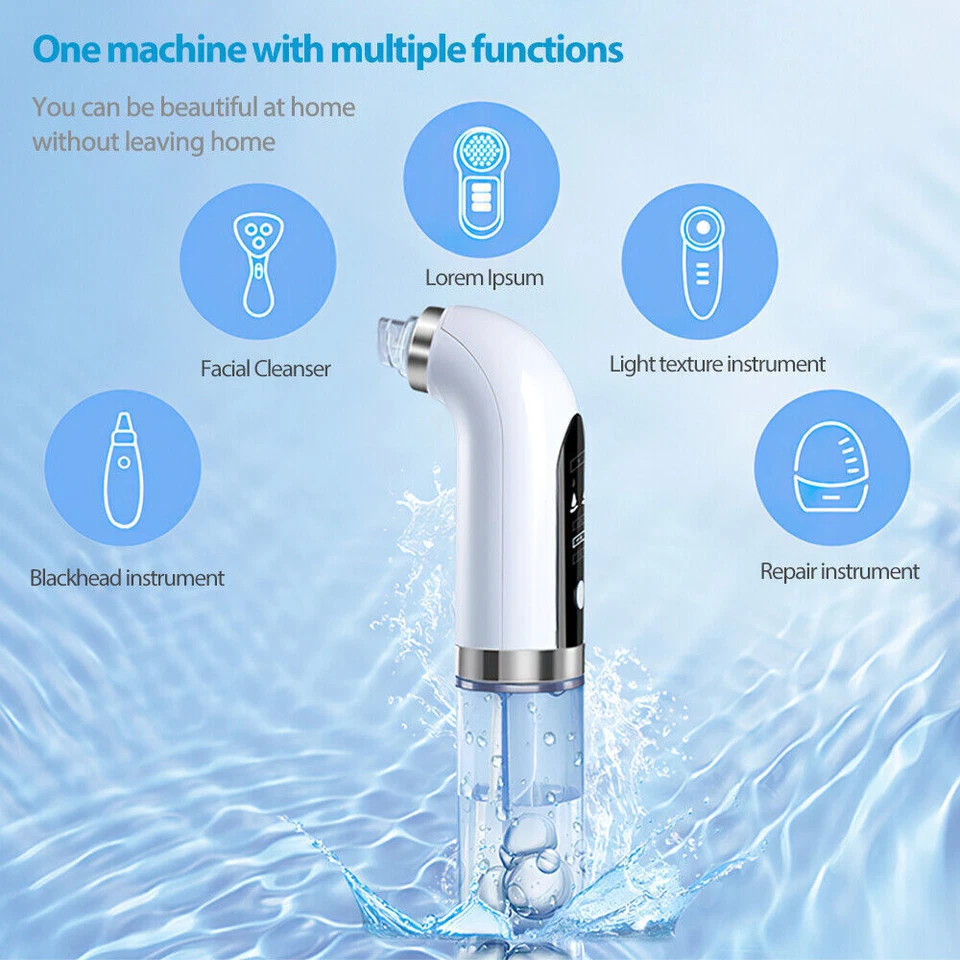 One machine with multiple functions

You can be beautiful at home without leaving home

Lorem Ipsum

Facial Cleanser

Light texture instrument

Blackhead instrument

Repair instrument