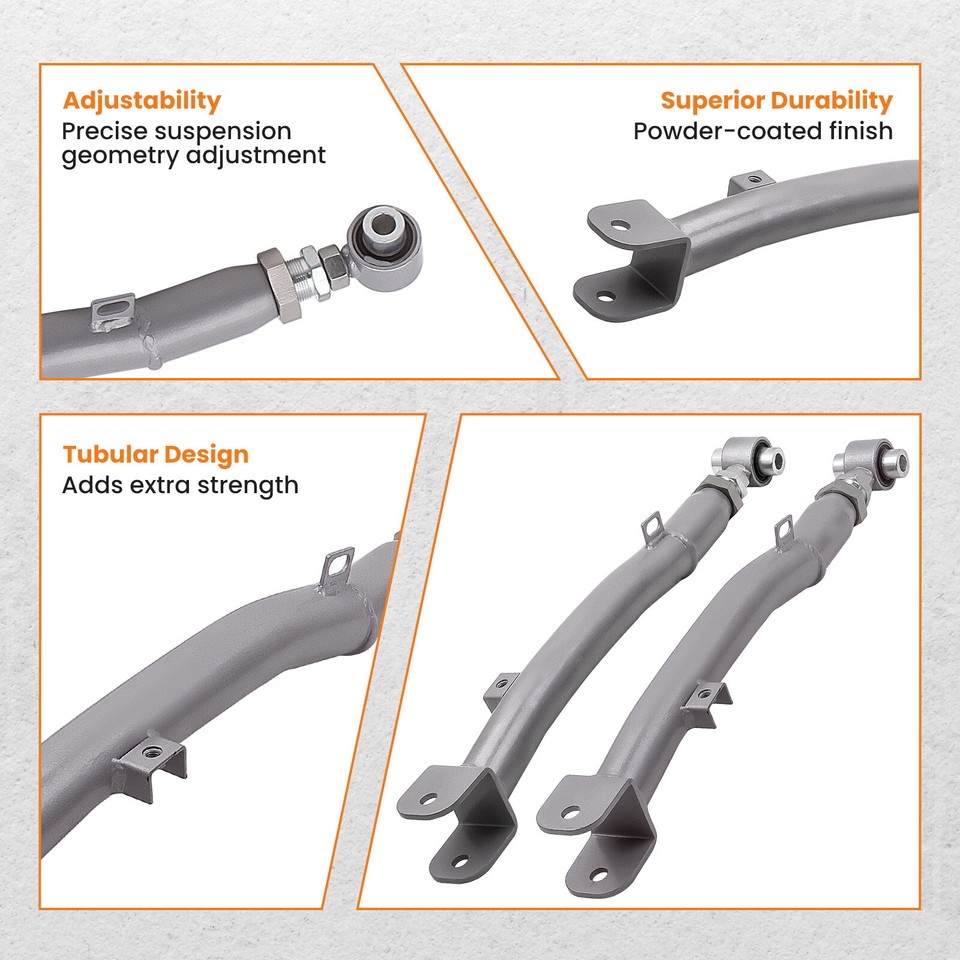 Adjustability
Precise suspension geometry adjustment

Superior Durability
Powder-coated finish

Tubular Design
Adds extra strength