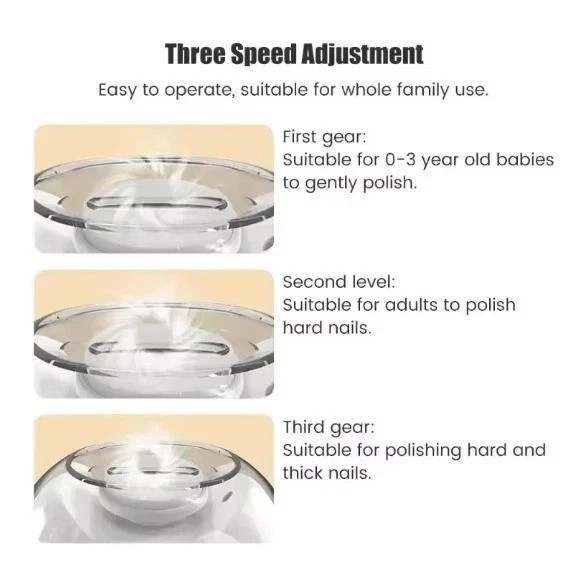 Three Speed Adjustment

Easy to operate, suitable for whole family use.

First gear:
Suitable for 0-3 year old babies to gently polish.

Second level:
Suitable for adults to polish hard nails.

Third gear:
Suitable for polishing hard and thick nails.