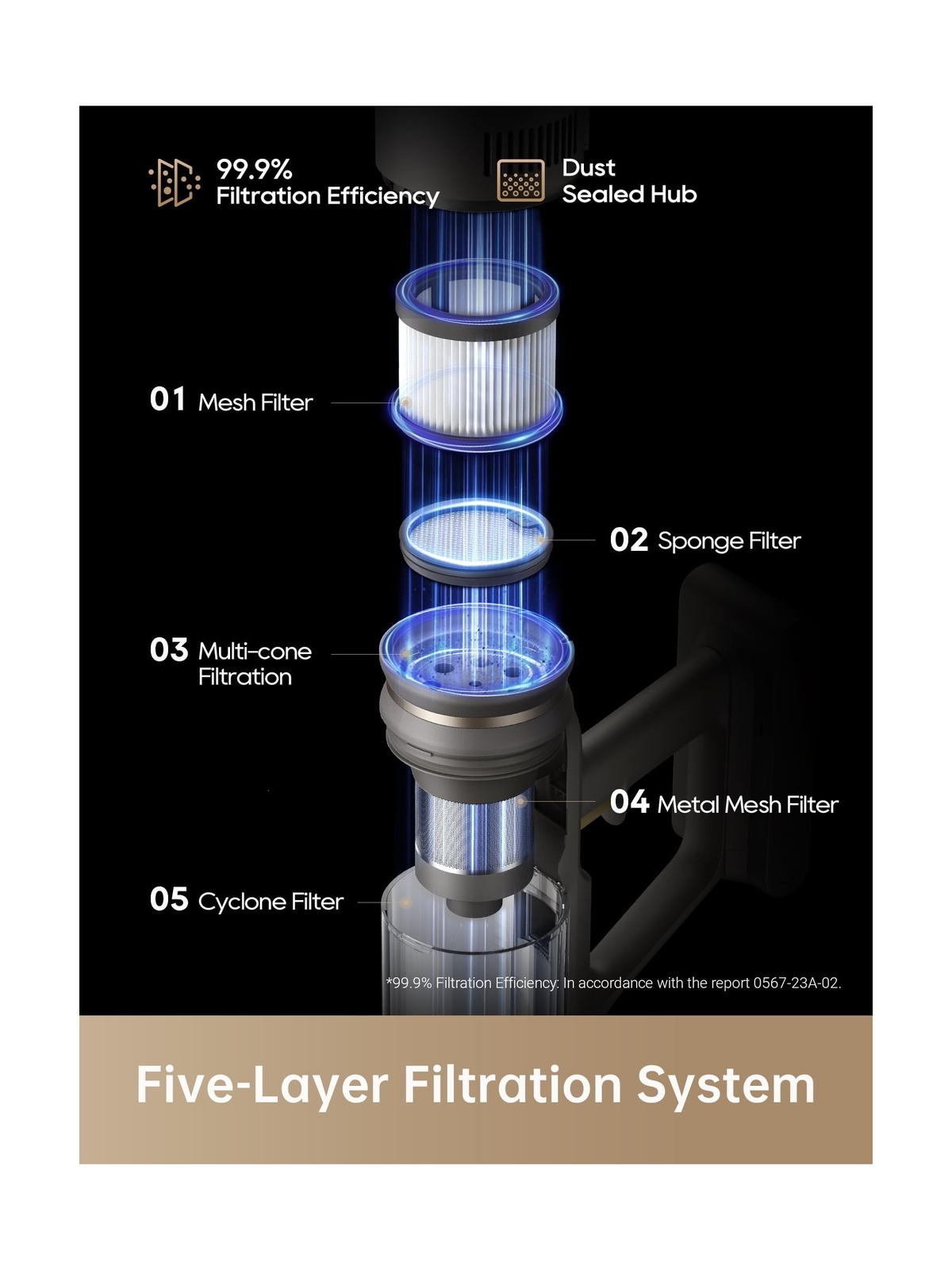 99.9%
Filtration Efficiency

Dust
Sealed Hub

01 Mesh Filter

02 Sponge Filter

03 Multi-cone Filtration

04 Metal Mesh Filter

05 Cyclone Filter

*99.9% Filtration Efficiency: In accordance with the report 0567-23A-02.

Five-Layer Filtration System