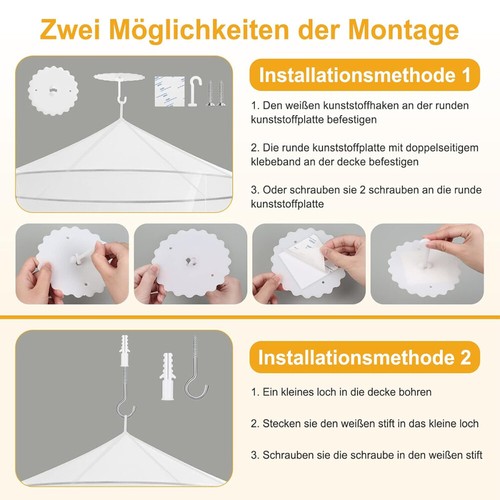 Zwei Möglichkeiten der Montage

Installationsmethode 1

1. Den weißen kunststoffhaken an der runden kunststoffplatte befestigen

2. Die runde kunststoffplatte mit doppelseitigem klebeband an der decke befestigen

3. Oder schrauben sie 2 schrauben an die runde kunststoffplatte

Installationsmethode 2

1. Ein kleines loch in die decke bohren

2. Stecken sie den weißen stift in das kleine loch

3. Schrauben sie die schraube in den weißen stift