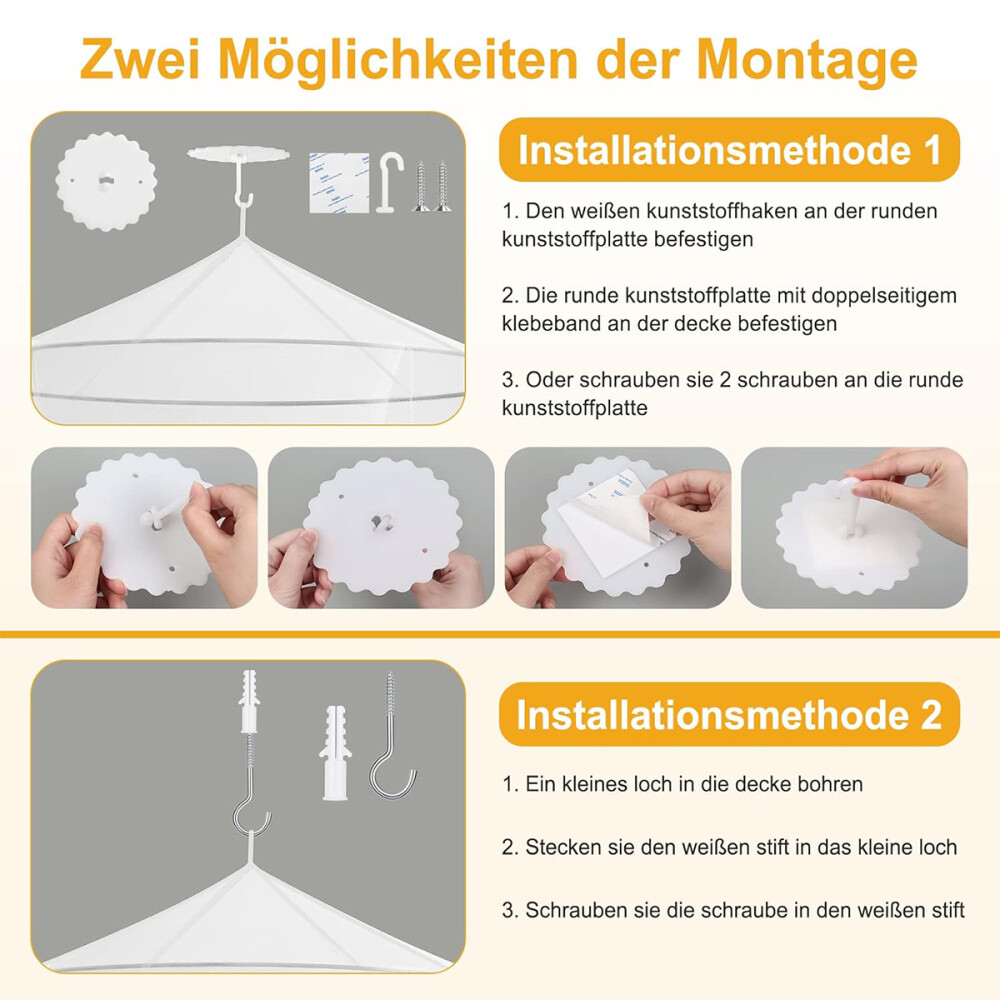 Zwei Möglichkeiten der Montage

Installationsmethode 1

1. Den weißen kunststoffhaken an der runden kunststoffplatte befestigen

2. Die runde kunststoffplatte mit doppelseitigem klebeband an der decke befestigen

3. Oder schrauben sie 2 schrauben an die runde kunststoffplatte

Installationsmethode 2

1. Ein kleines loch in die decke bohren

2. Stecken sie den weißen stift in das kleine loch

3. Schrauben sie die schraube in den weißen stift