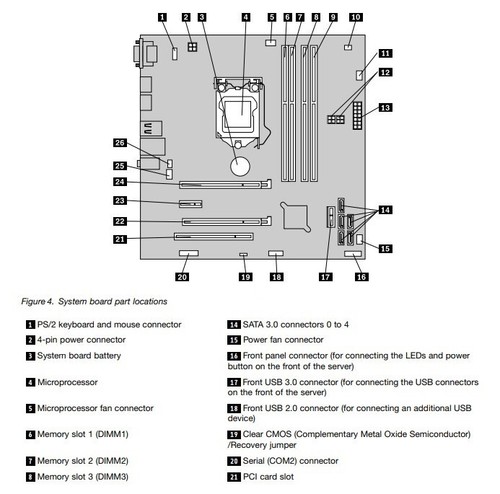 1 2 3 4 5 6 7 8 9 10

11

12

13

26

25

24

23

22

21

14

15

20 19 18 17 16

Figure 4. System board part locations

1 PS/2 keyboard and mouse connector

2 4-pin power connector

3 System board battery

4 Microprocessor

5 Microprocessor fan connector

6 Memory slot 1 (DIMM1)

7 Memory slot 2 (DIMM2)

8 Memory slot 3 (DIMM3)

14 SATA 3.0 connectors 0 to 4

15 Power fan connector

16 Front panel connector (for connecting the LEDs and power button on the front of the server)

17 Front USB 3.0 connector (for connecting the USB connectors on the front of the server)

18 Front USB 2.0 connector (for connecting an additional USB device)

19 Clear CMOS (Complementary Metal Oxide Semiconductor) /Recovery jumper

20 Serial (COM2) connector

21 PCI card slot