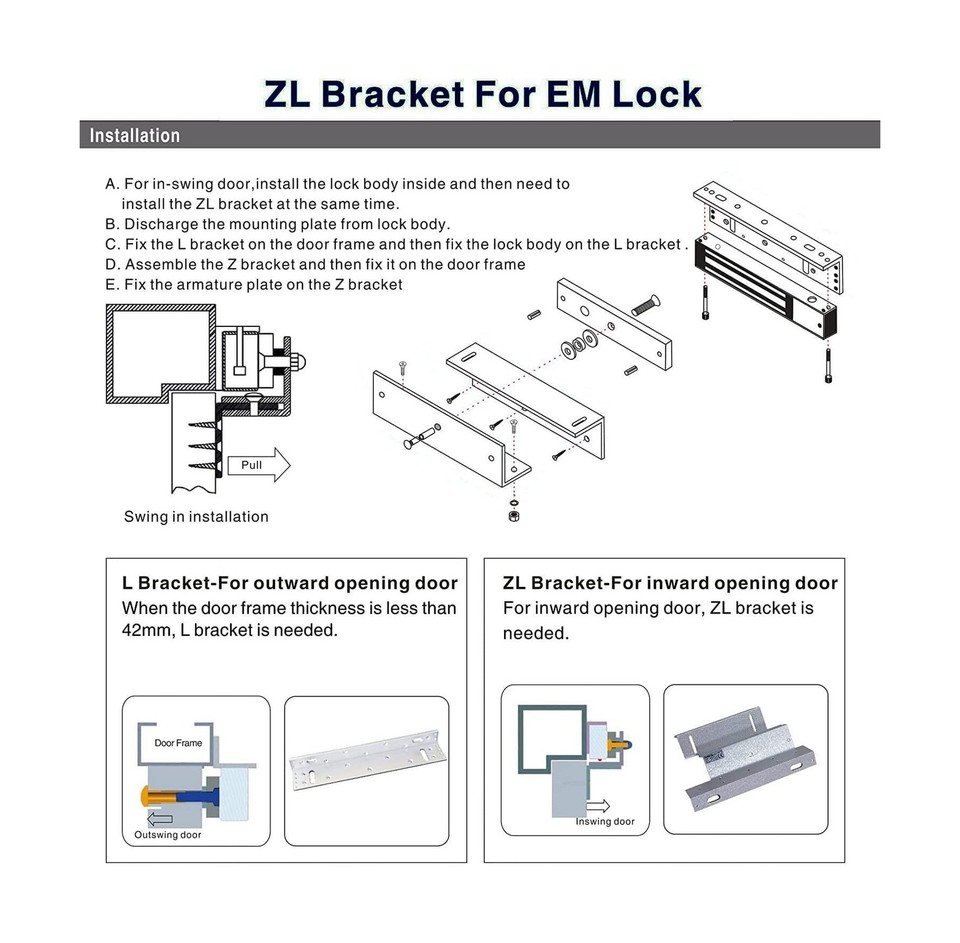 ZL Bracket For EM Lock

Installation

A. For in-swing door,install the lock body inside and then need to install the ZL bracket at the same time.
B. Discharge the mounting plate from lock body.
C. Fix the L bracket on the door frame and then fix the lock body on the L bracket .
D. Assemble the Z bracket and then fix it on the door frame
E. Fix the armature plate on the Z bracket

Pull

Swing in installation

L Bracket-For outward opening door
When the door frame thickness is less than 42mm, L bracket is needed.

Door Frame

Outswing door

ZL Bracket-For inward opening door
For inward opening door, ZL bracket is needed.

Inswing door