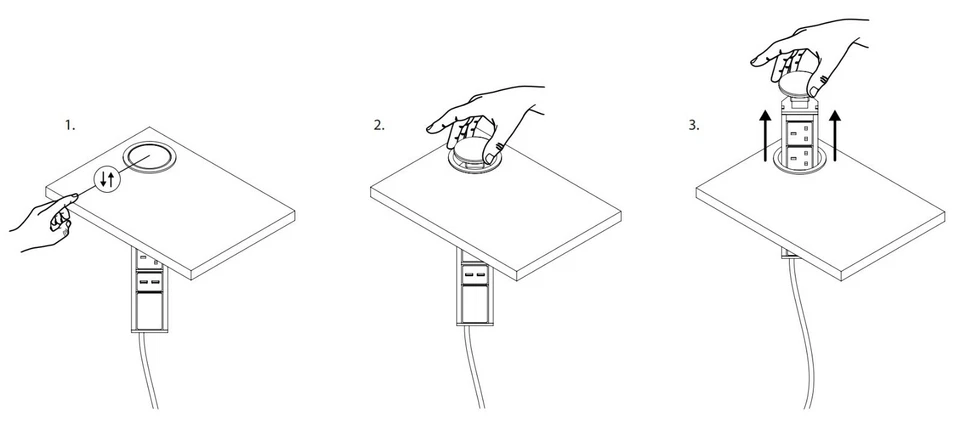 1.

2.

3.