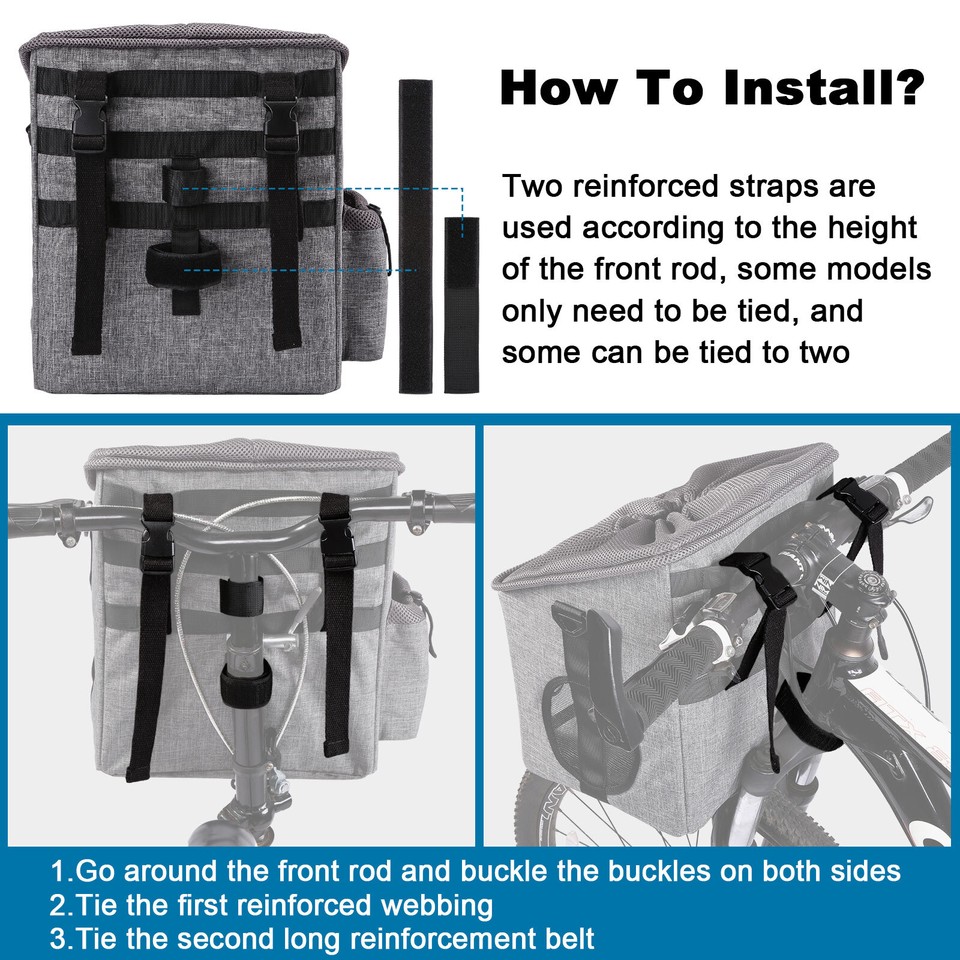 How To Install?

Two reinforced straps are used according to the height of the front rod, some models only need to be tied, and some can be tied to two

1.Go around the front rod and buckle the buckles on both sides
2.Tie the first reinforced webbing
3.Tie the second long reinforcement belt